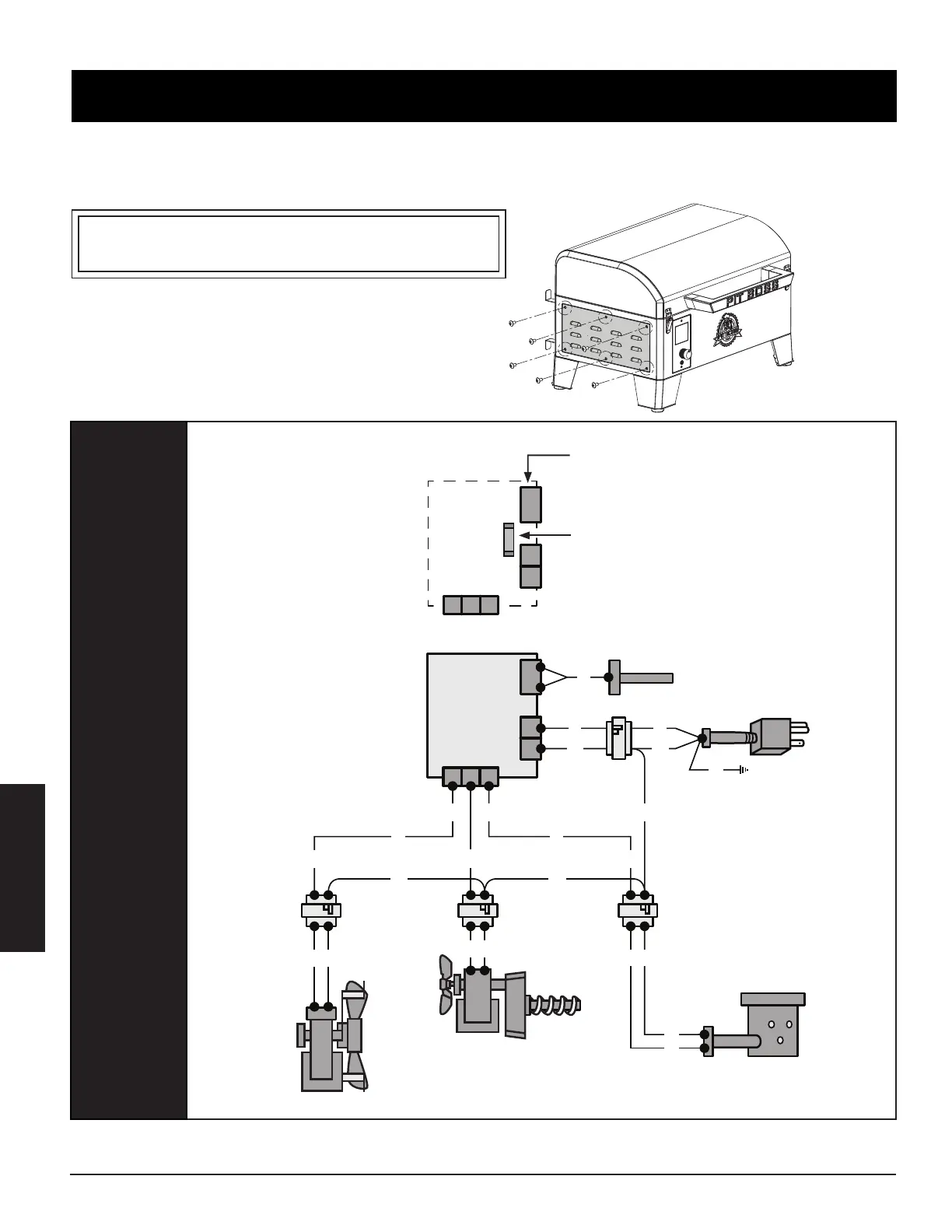 PIT BOSS