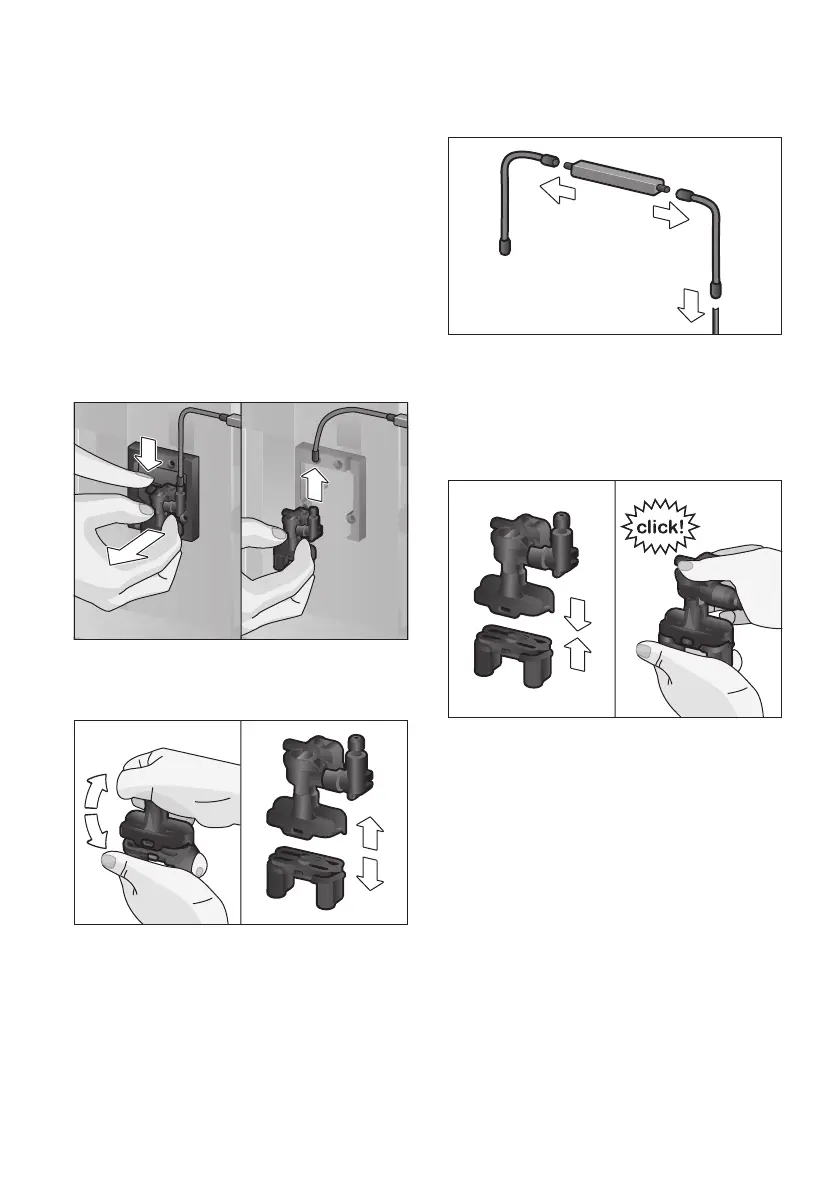 click!