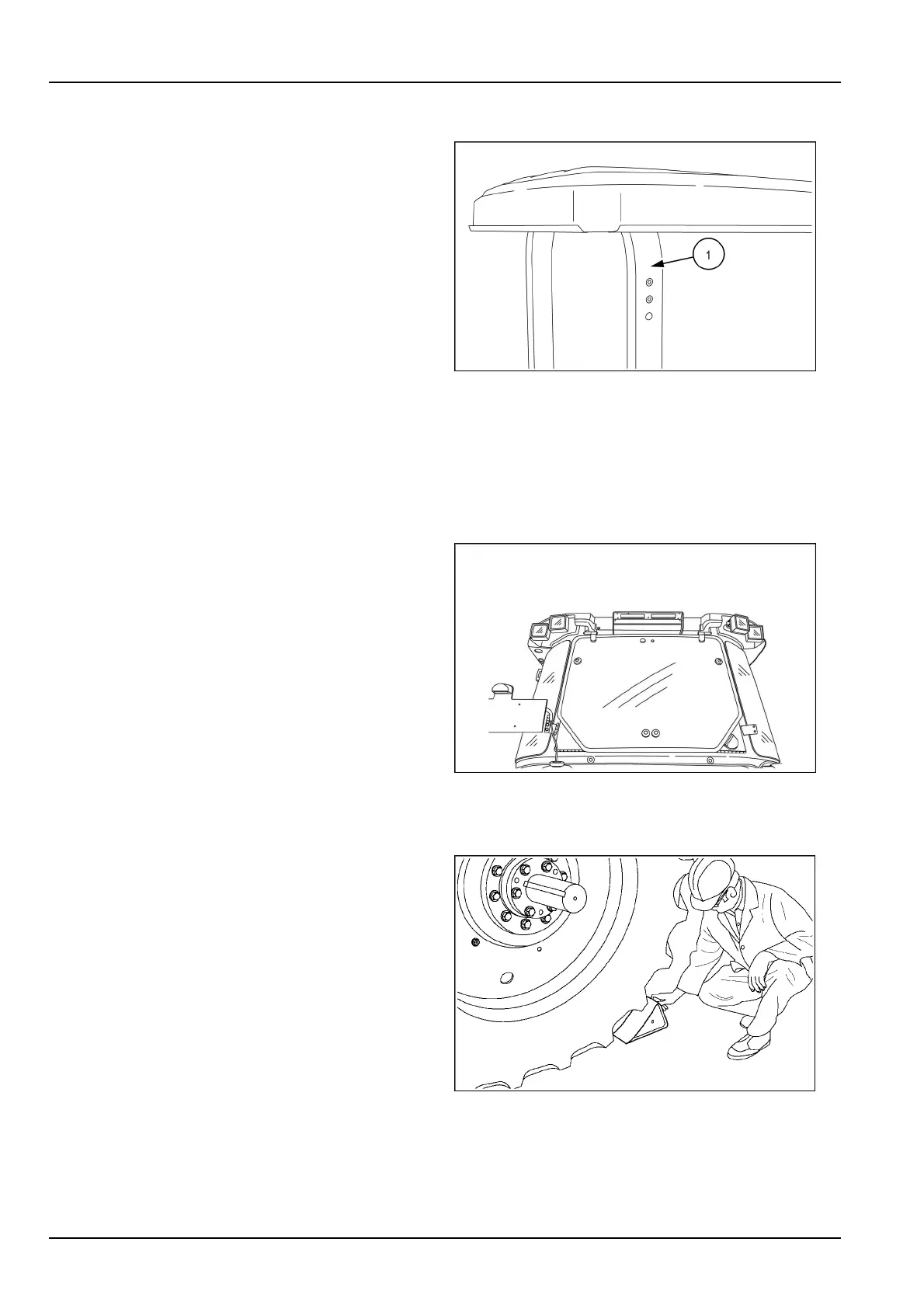 1