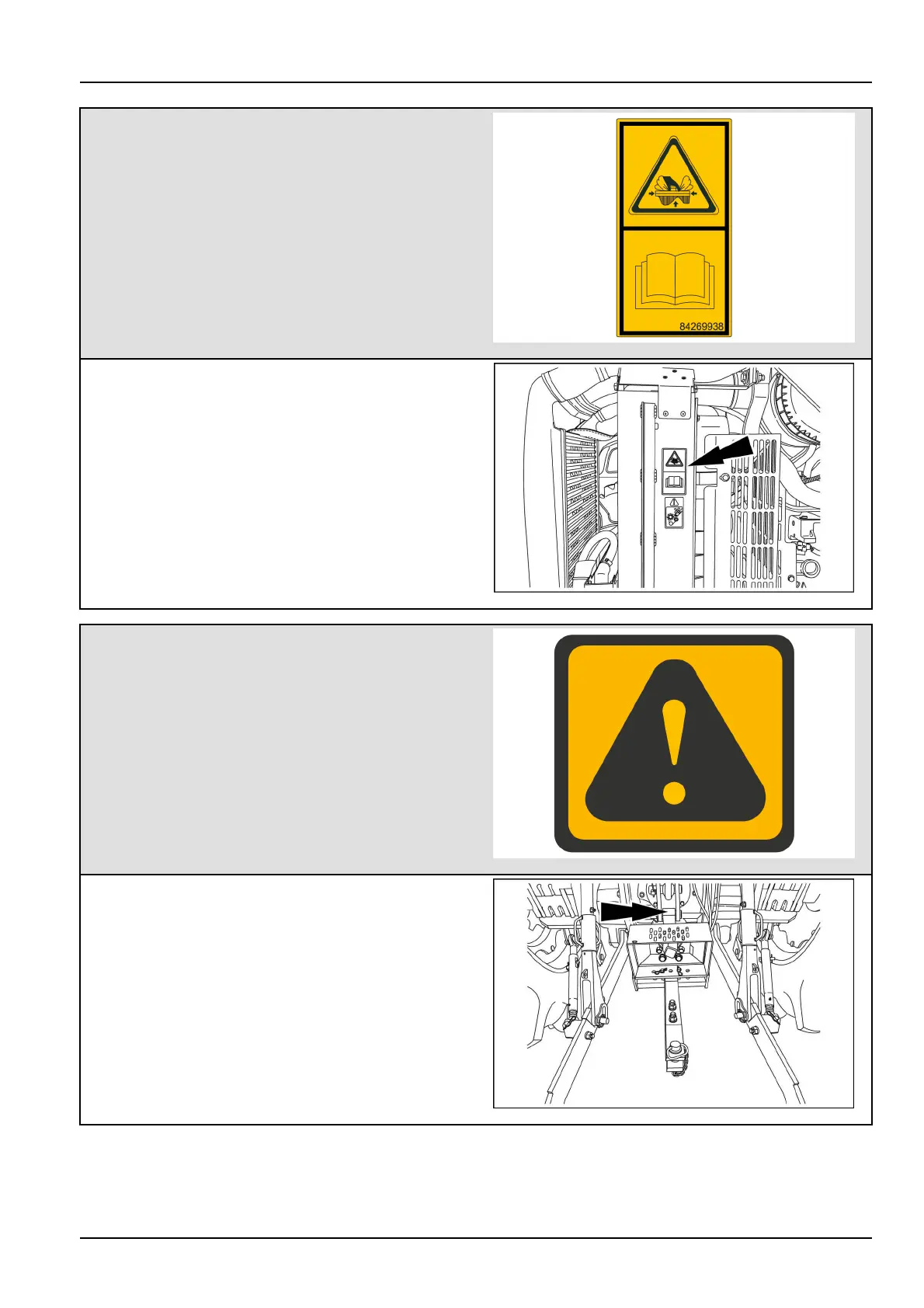 84269938