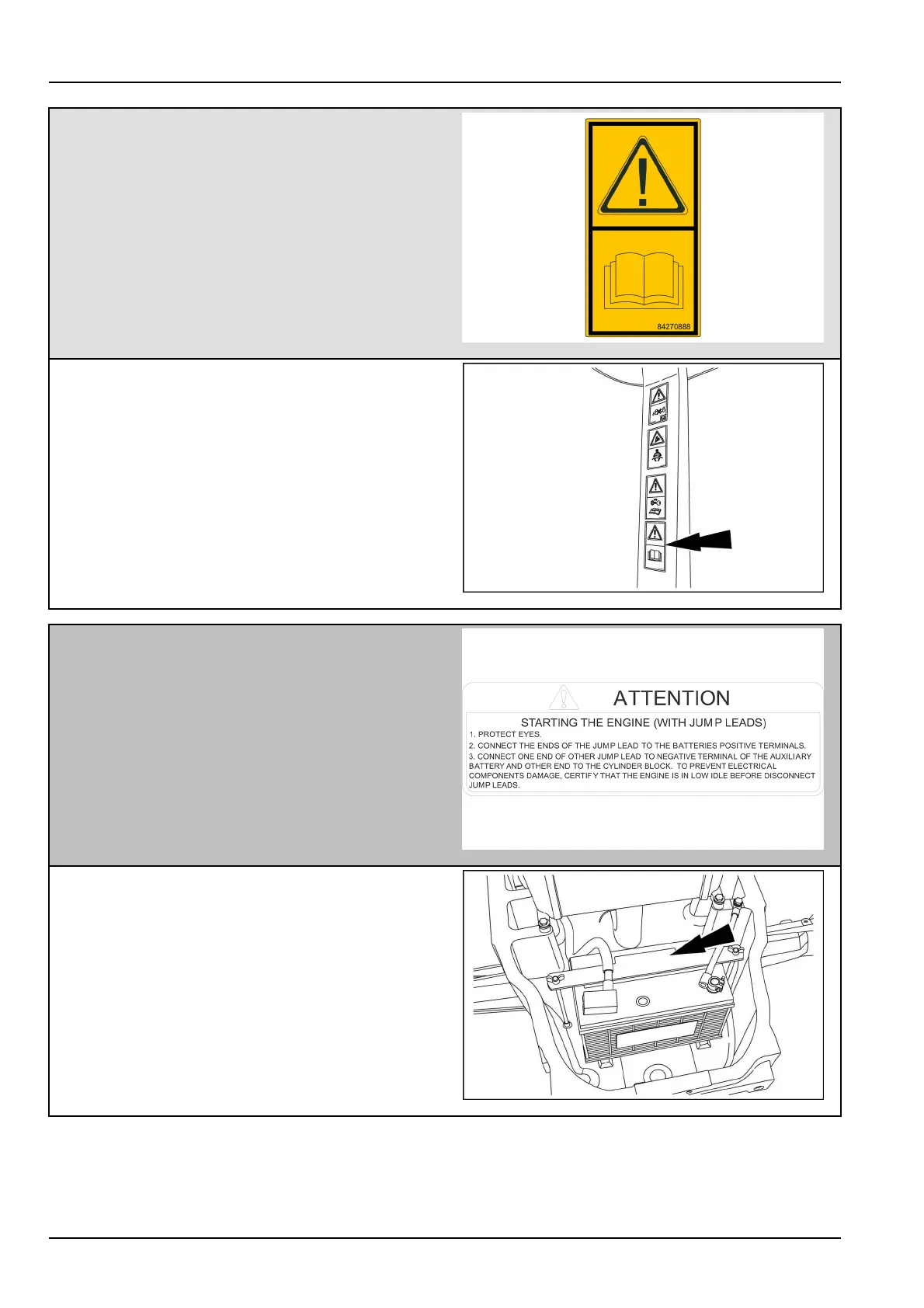 84270888

ATTENTION

STARTING THE ENGINE (WITH JUMP LEADS)

1. PROTECT EYES.
2. CONNECT THE ENDS OF THE JUMP LEAD TO THE BATTERIES POSITIVE TERMINALS.
3. CONNECT ONE END OF OTHER JUMP LEAD TO NEGATIVE TERMINAL OF THE AUXILIARY BATTERY AND OTHER END TO THE CYLINDER BLOCK. TO PREVENT ELECTRICAL COMPONENTS DAMAGE, CERTIFY THAT THE ENGINE IS IN LOW IDLE BEFORE DISCONNECT JUMP LEADS.