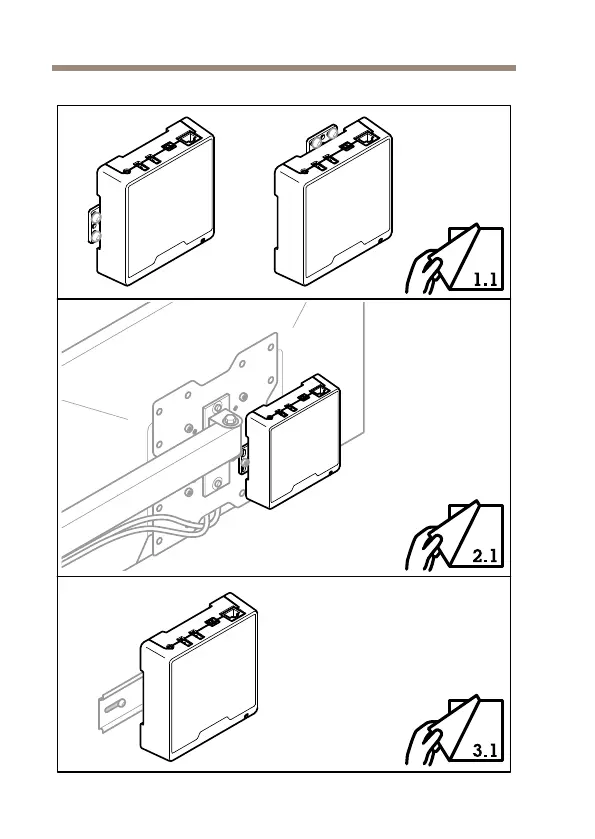 1.1

2.1

3.1