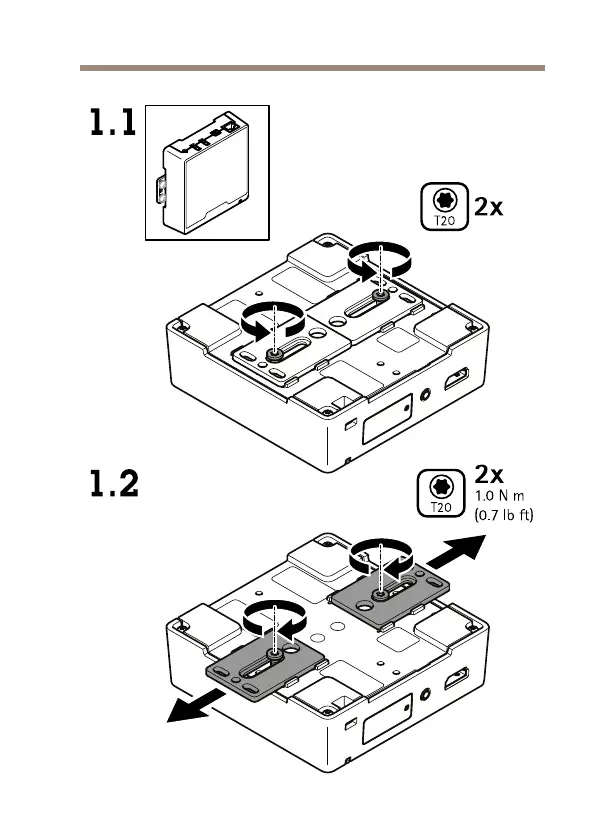 1.1

T20 2x

1.2

T20 2x
1.0 N m
(0.7 lb ft)