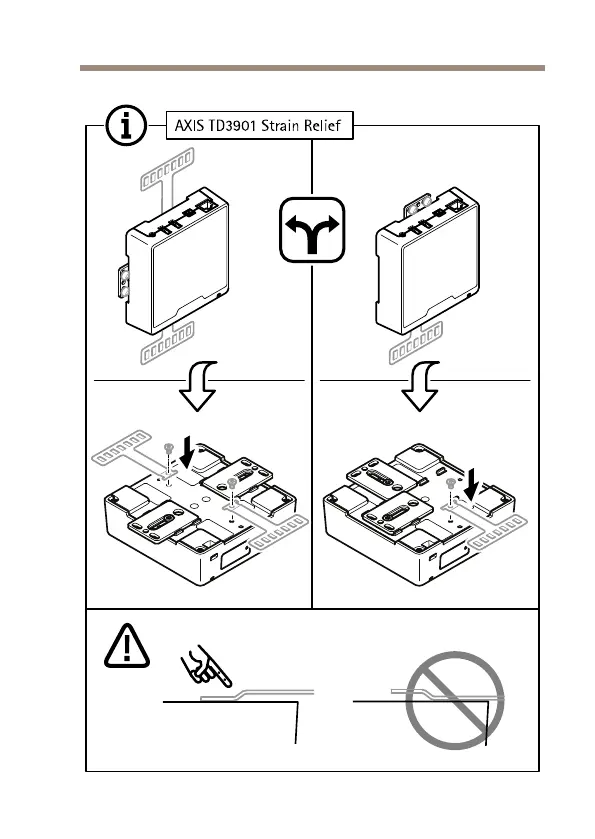 AXIS TD3901 Strain Relief