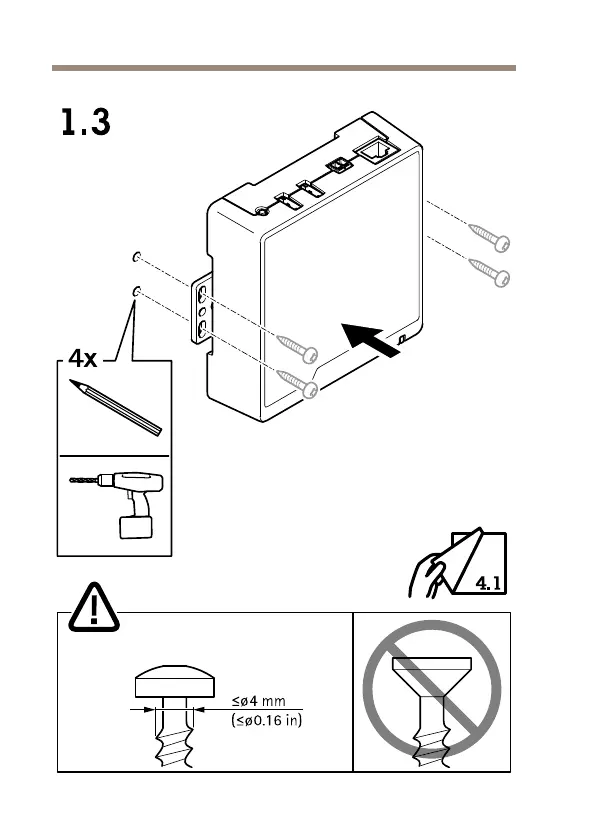 1.3

4x

4.1

≤ø4 mm
(≤ø0.16 in)