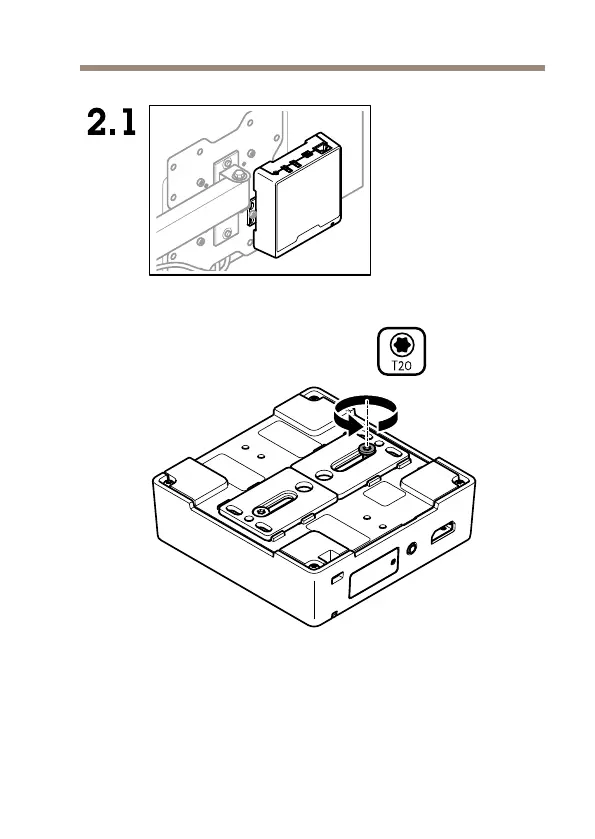 2.1

T20