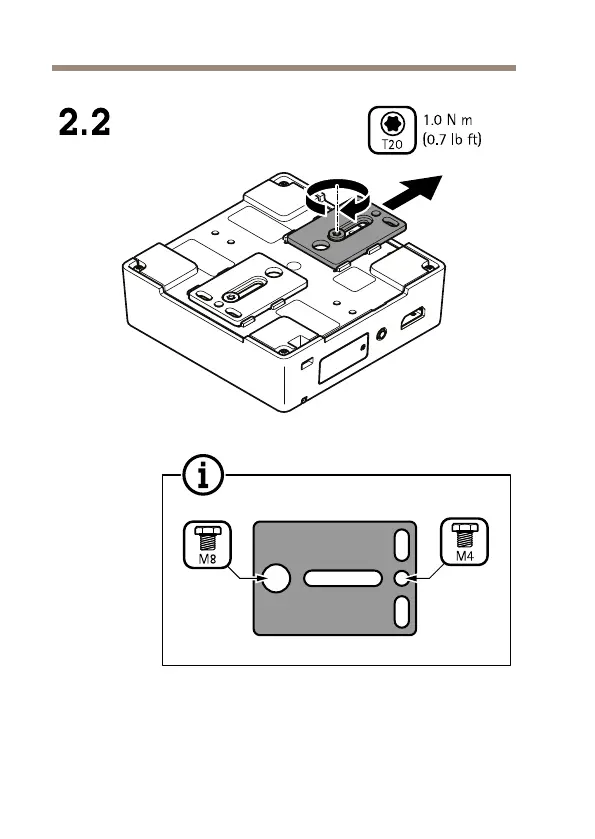 2.2

T20

1.0 N m
(0.7 lb ft)

M8

M4