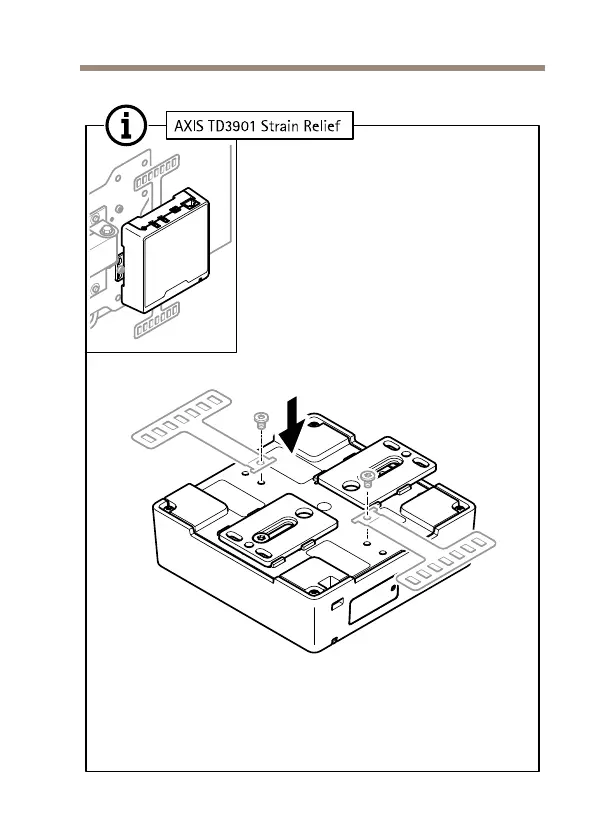 AXIS TD3901 Strain Relief