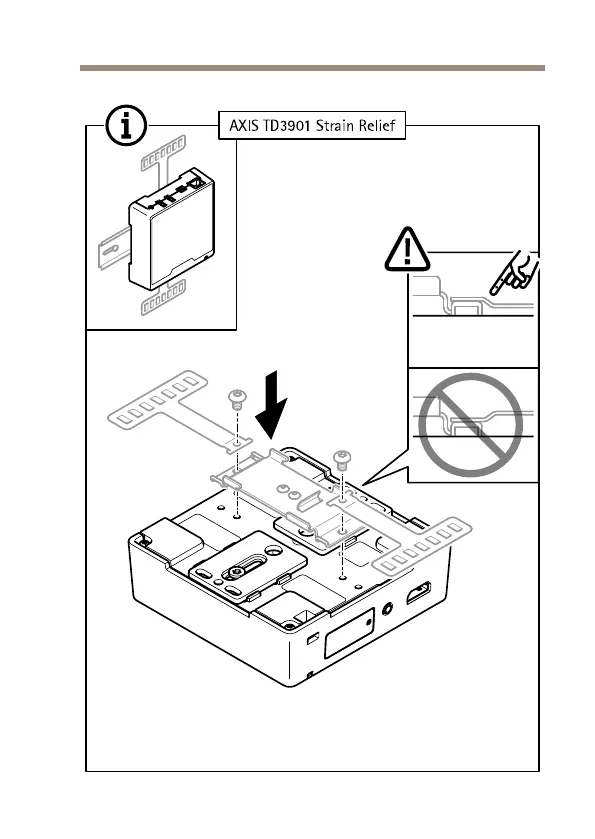 AXIS TD3901 Strain Relief