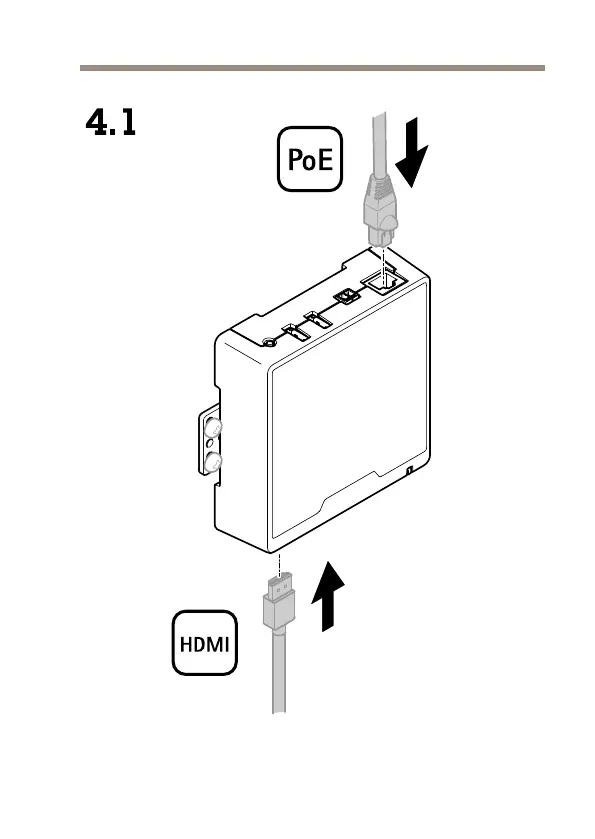 4.1

PoE

HDMI