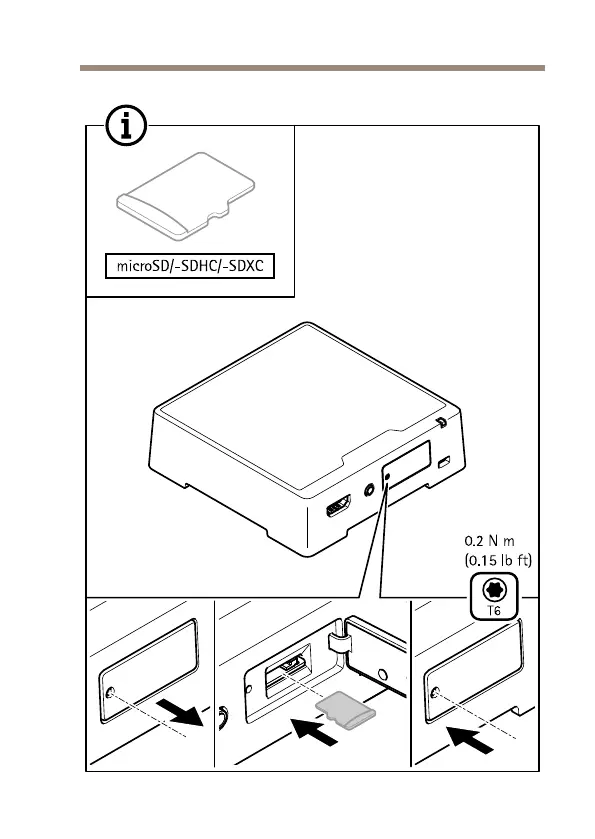 microSD/-SDHC/-SDXC

0.2 N m
(0.15 lb ft)

T6