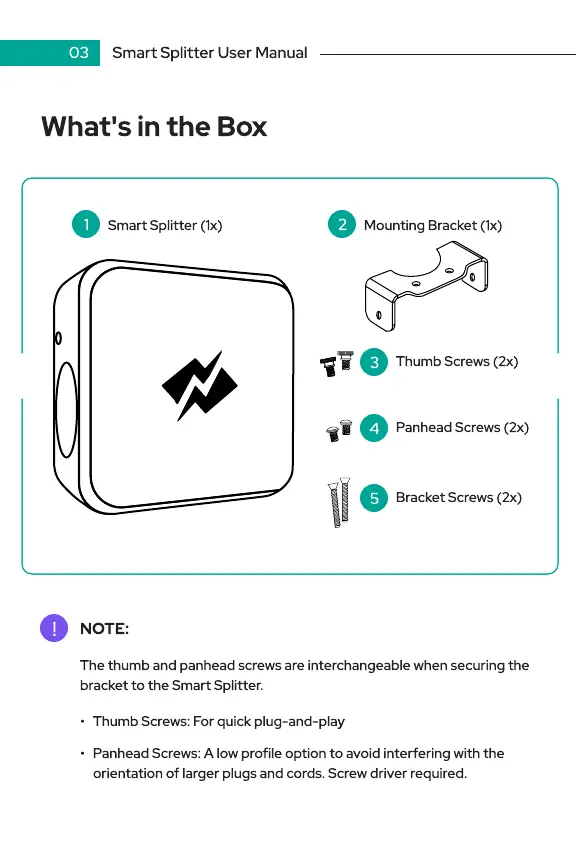 03 Smart Splitter User Manual

What's in the Box

1 Smart Splitter (1x)

2 Mounting Bracket (1x)

3 Thumb Screws (2x)

4 Panhead Screws (2x)

5 Bracket Screws (2x)

! NOTE:

The thumb and panhead screws are interchangeable when securing the bracket to the Smart Splitter.

• Thumb Screws: For quick plug-and-play

• Panhead Screws: A low profile option to avoid interfering with the orientation of larger plugs and cords. Screw driver required.