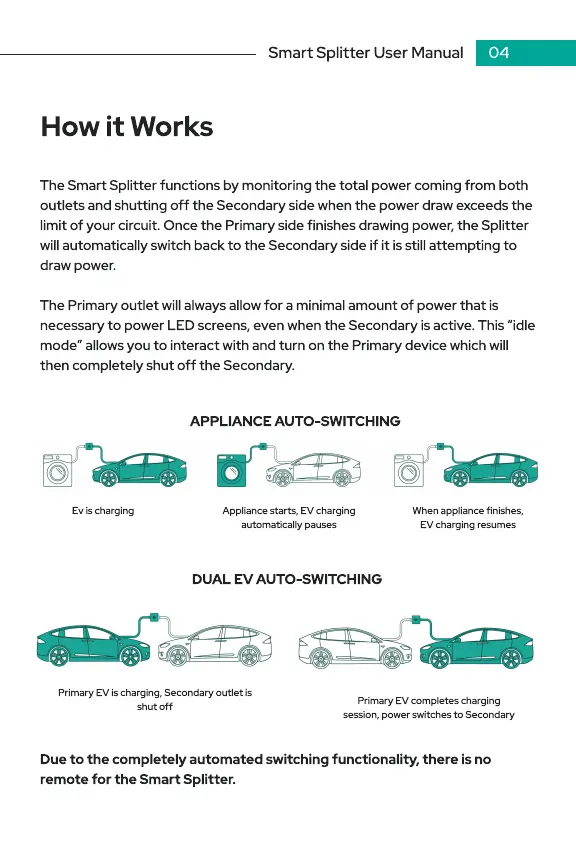 Smart Splitter User Manual 04

How it Works

The Smart Splitter functions by monitoring the total power coming from both outlets and shutting off the Secondary side when the power draw exceeds the limit of your circuit. Once the Primary side finishes drawing power, the Splitter will automatically switch back to the Secondary side if it is still attempting to draw power.

The Primary outlet will always allow for a minimal amount of power that is necessary to power LED screens, even when the Secondary is active. This “idle mode” allows you to interact with and turn on the Primary device which will then completely shut off the Secondary.

APPLIANCE AUTO-SWITCHING

Ev is charging

Appliance starts, EV charging automatically pauses

When appliance finishes, EV charging resumes

DUAL EV AUTO-SWITCHING

Primary EV is charging, Secondary outlet is shut off

Primary EV completes charging session, power switches to Secondary

Due to the completely automated switching functionality, there is no remote for the Smart Splitter.