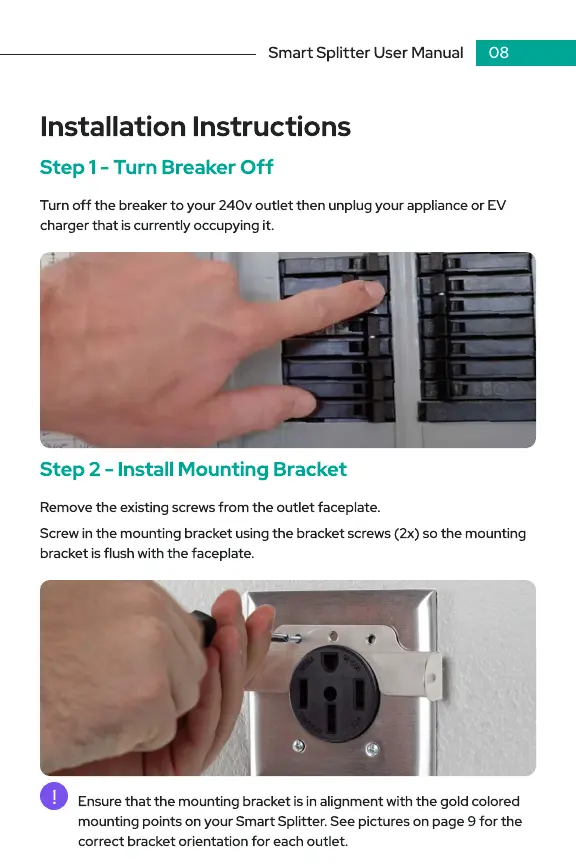 Smart Splitter User Manual 08

Installation Instructions

Step 1 - Turn Breaker Off

Turn off the breaker to your 240v outlet then unplug your appliance or EV charger that is currently occupying it.

Step 2 - Install Mounting Bracket

Remove the existing screws from the outlet faceplate.

Screw in the mounting bracket using the bracket screws (2x) so the mounting bracket is flush with the faceplate.

!

Ensure that the mounting bracket is in alignment with the gold colored mounting points on your Smart Splitter. See pictures on page 9 for the correct bracket orientation for each outlet.