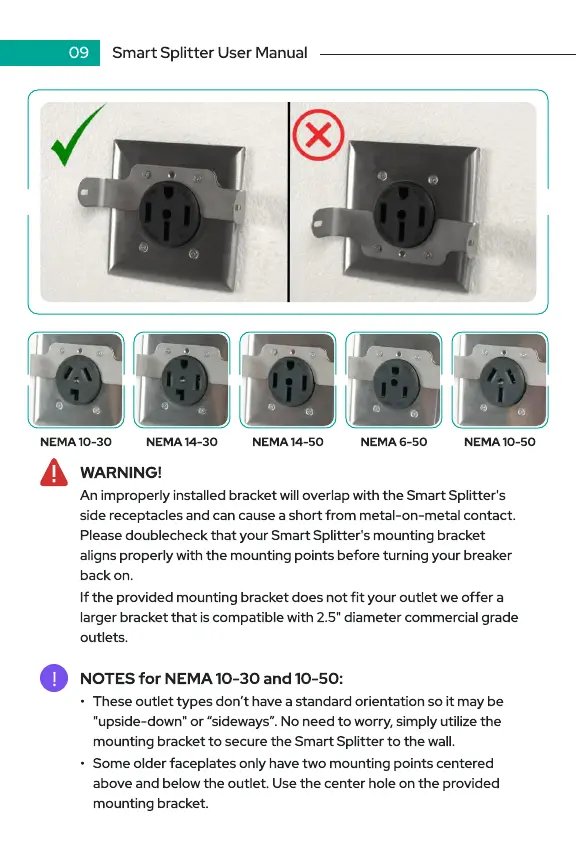 09 Smart Splitter User Manual

NEMA 10-30 NEMA 14-30 NEMA 14-50 NEMA 6-50 NEMA 10-50

WARNING!
An improperly installed bracket will overlap with the Smart Splitter's side receptacles and can cause a short from metal-on-metal contact. Please doublecheck that your Smart Splitter's mounting bracket aligns properly with the mounting points before turning your breaker back on.
If the provided mounting bracket does not fit your outlet we offer a larger bracket that is compatible with 2.5" diameter commercial grade outlets.

NOTES for NEMA 10-30 and 10-50:
• These outlet types don't have a standard orientation so it may be "upside-down" or "sideways". No need to worry, simply utilize the mounting bracket to secure the Smart Splitter to the wall.
• Some older faceplates only have two mounting points centered above and below the outlet. Use the center hole on the provided mounting bracket.