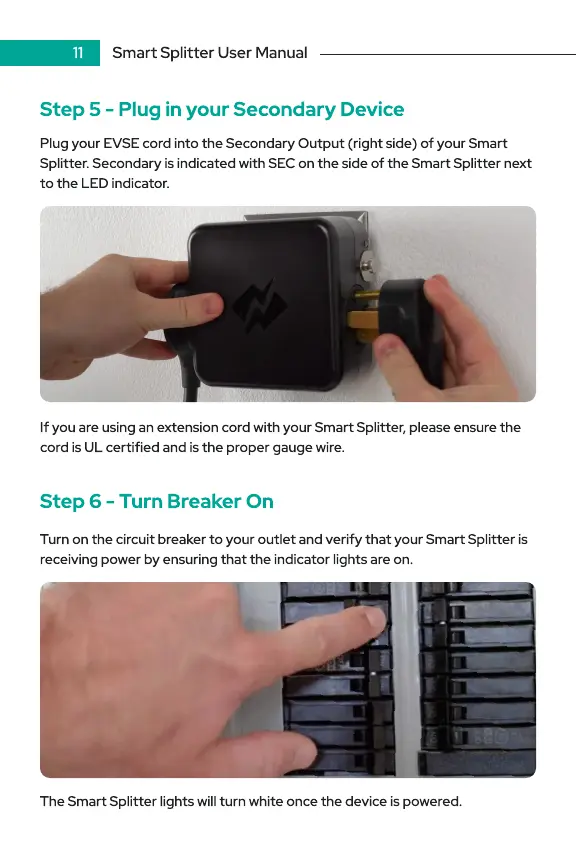 11 Smart Splitter User Manual

Step 5 - Plug in your Secondary Device

Plug your EVSE cord into the Secondary Output (right side) of your Smart Splitter. Secondary is indicated with SEC on the side of the Smart Splitter next to the LED indicator.

If you are using an extension cord with your Smart Splitter, please ensure the cord is UL certified and is the proper gauge wire.

Step 6 - Turn Breaker On

Turn on the circuit breaker to your outlet and verify that your Smart Splitter is receiving power by ensuring that the indicator lights are on.

The Smart Splitter lights will turn white once the device is powered.