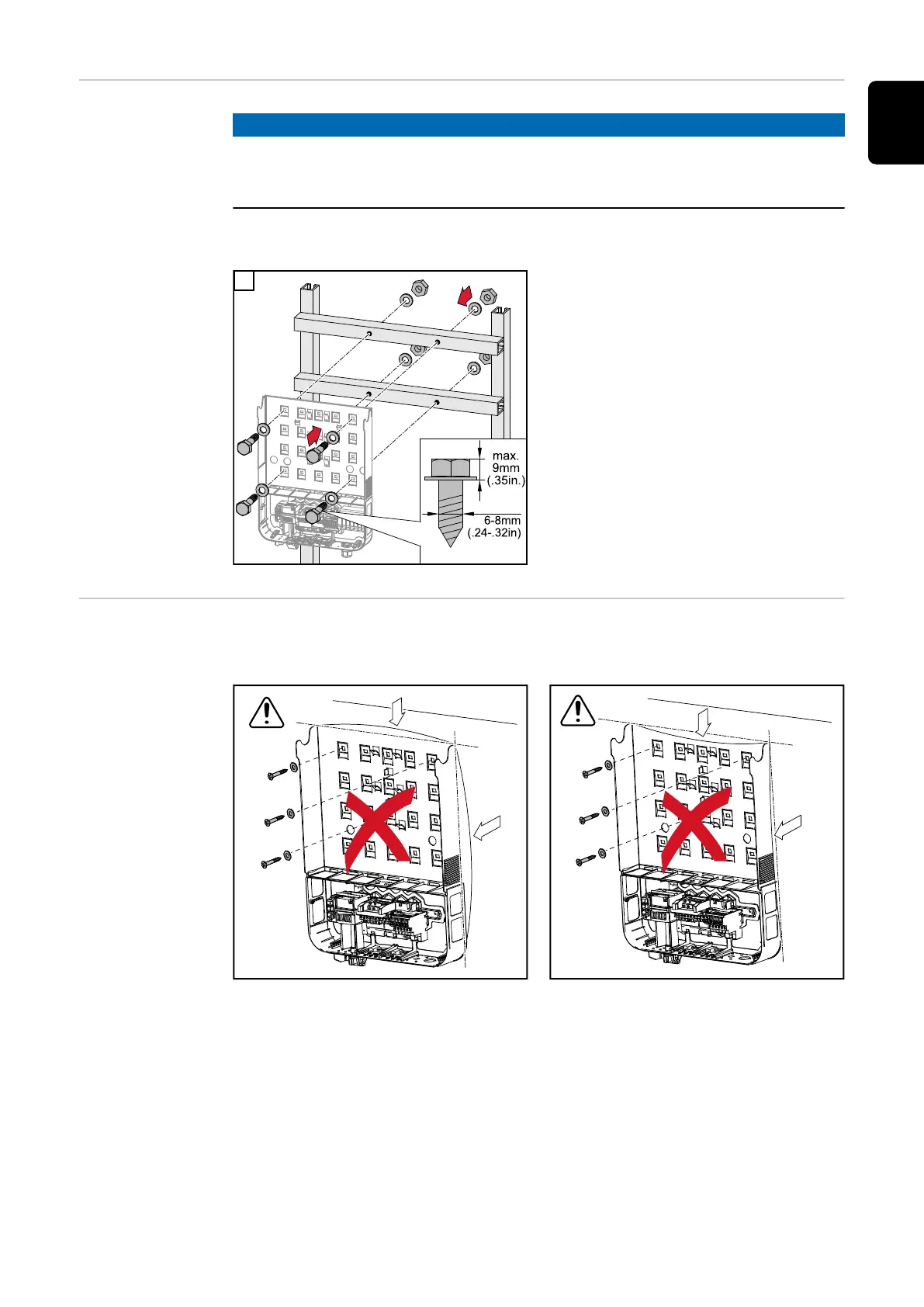 max.
9mm
(.35in.)

6-8mm
(.24-.32in)