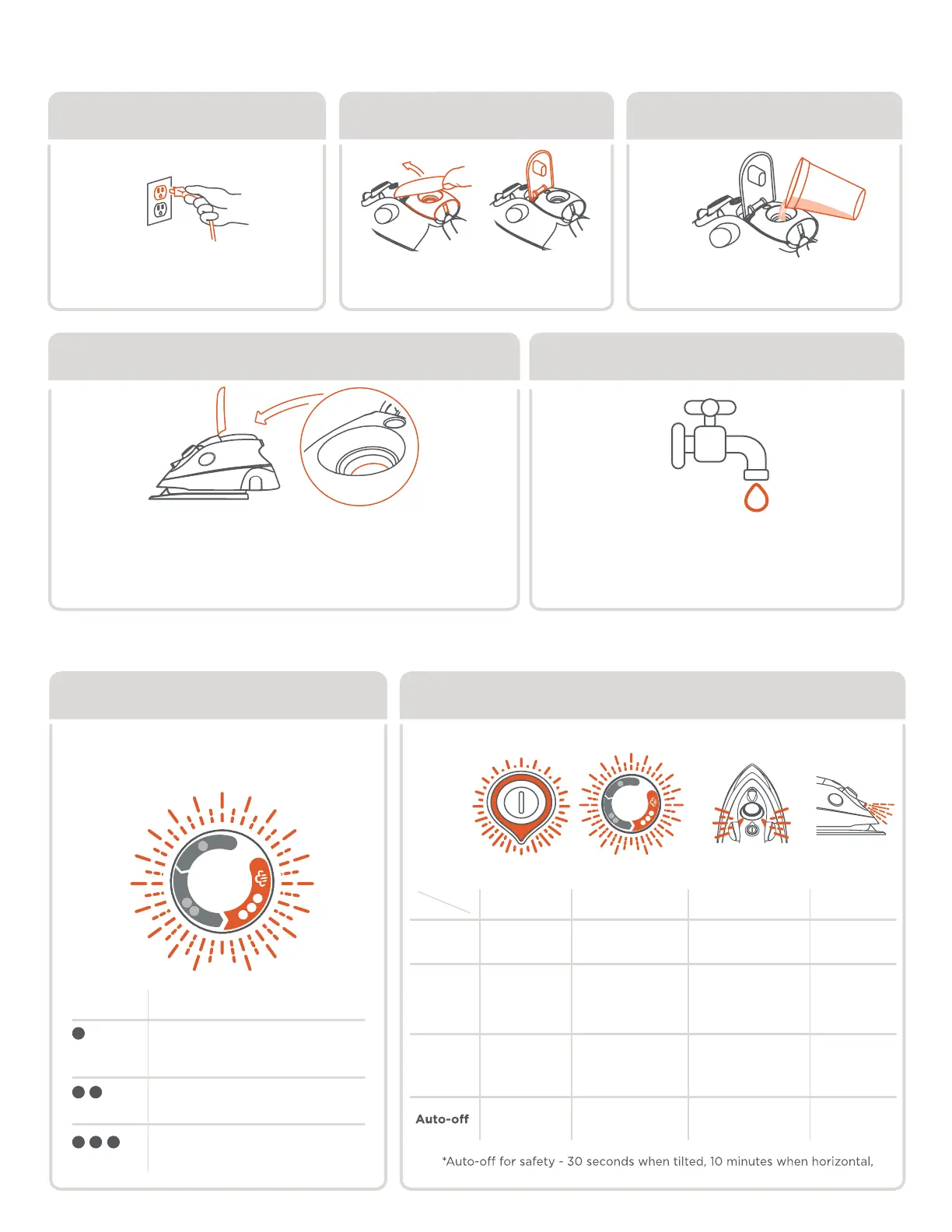 Auto-off

*Auto-off for safety - 30 seconds when tilted, 10 minutes when horizontal,