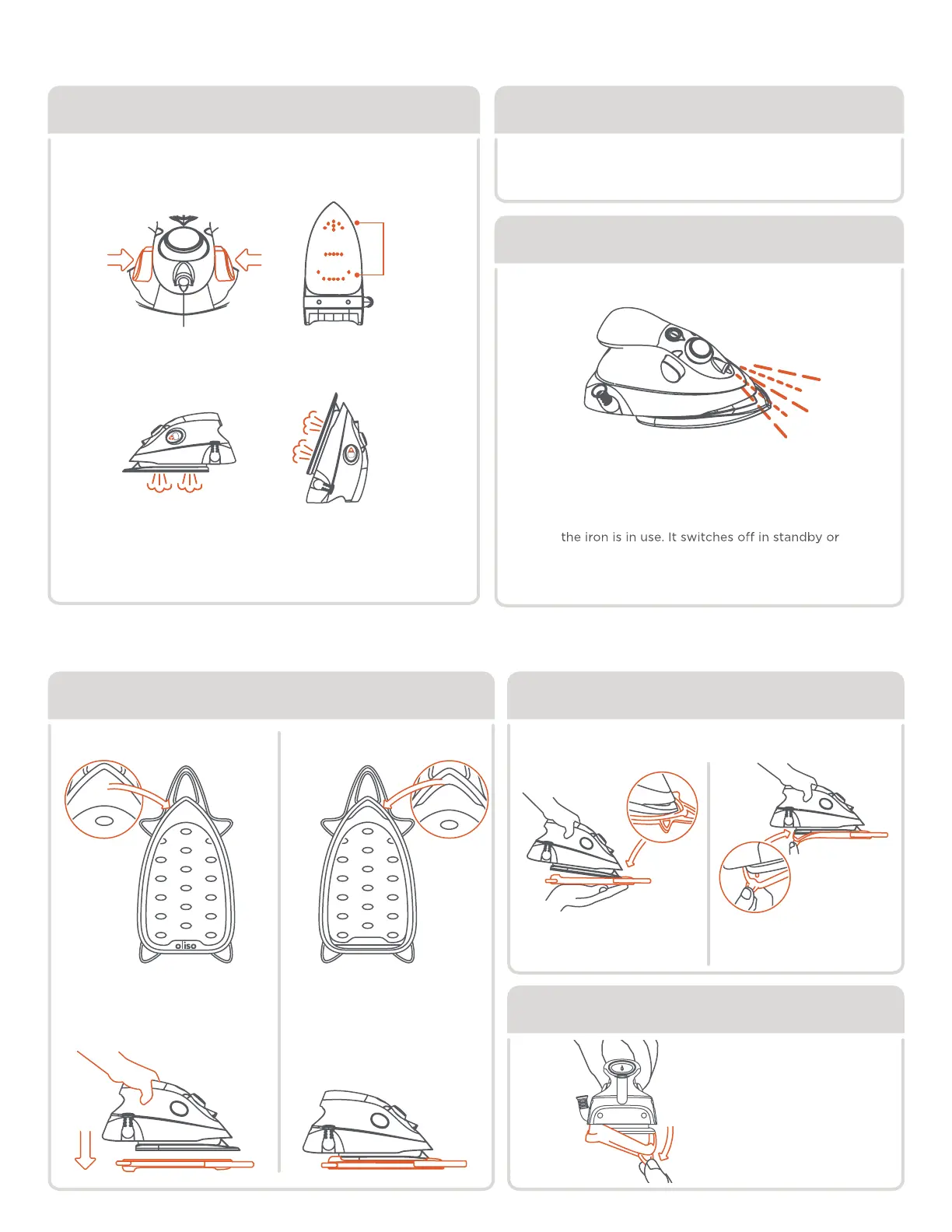 the iron is in use. It switches off in standby or

oliso