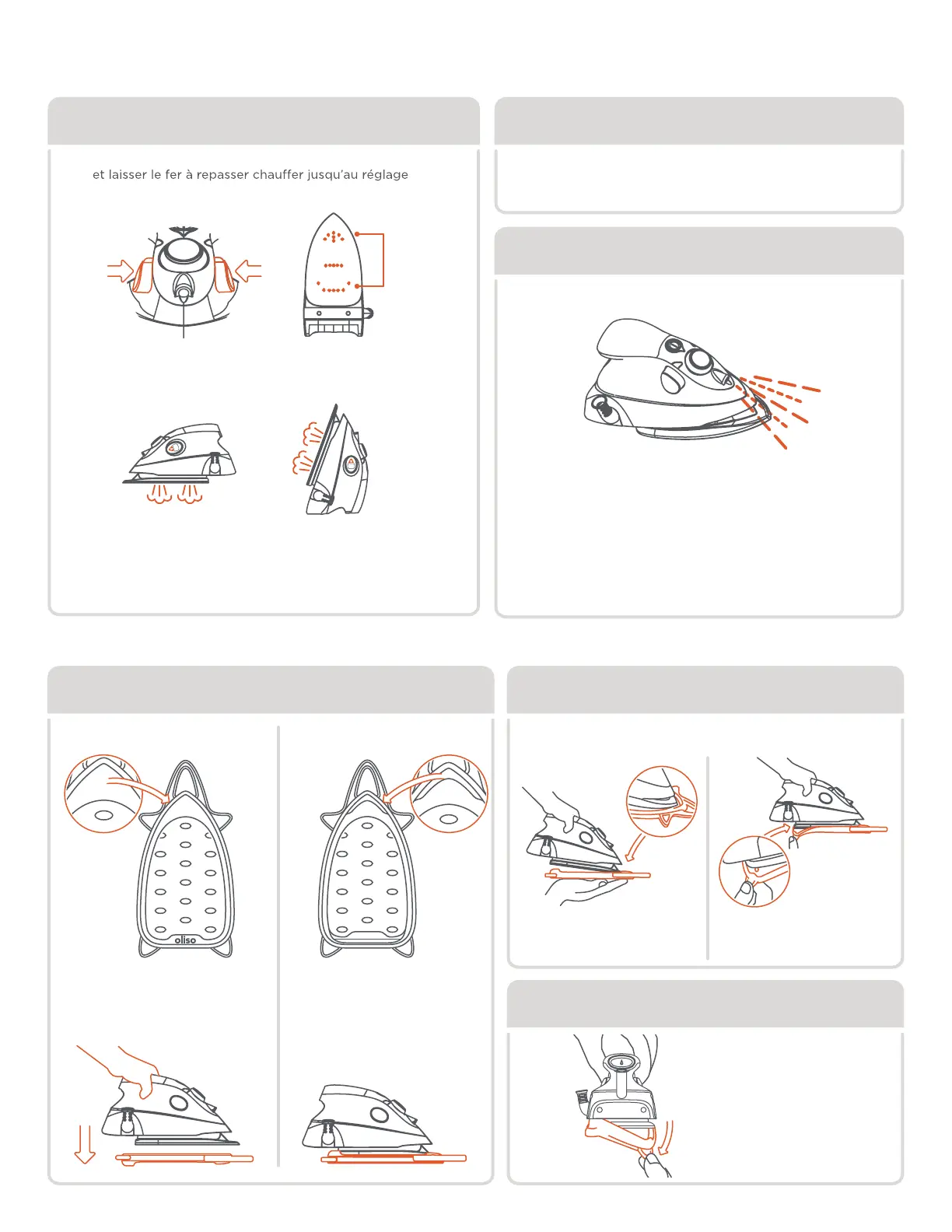 et laisser le fer à repasser chauffer jusqu'au réglage

oliso