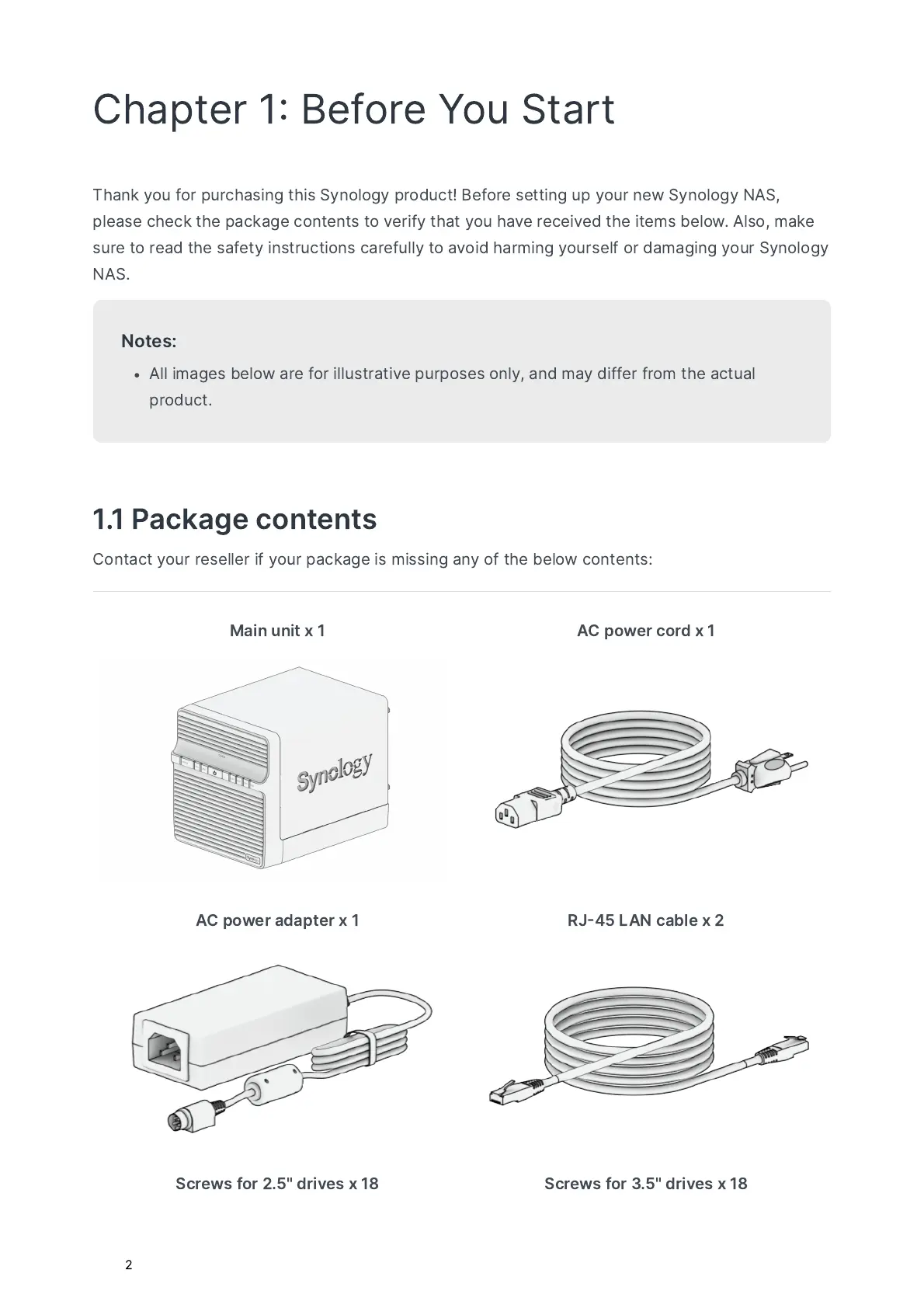 Chapter 1: Before You Start

Thank you for purchasing this Synology product! Before setting up your new Synology NAS, please check the package contents to verify that you have received the items below. Also, make sure to read the safety instructions carefully to avoid harming yourself or damaging your Synology NAS.

Notes:
• All images below are for illustrative purposes only, and may differ from the actual product.

1.1 Package contents

Contact your reseller if your package is missing any of the below contents:

Main unit x 1

Synology

AC power cord x 1

AC power adapter x 1

RJ-45 LAN cable x 2

Screws for 2.5" drives x 18

Screws for 3.5" drives x 18

2