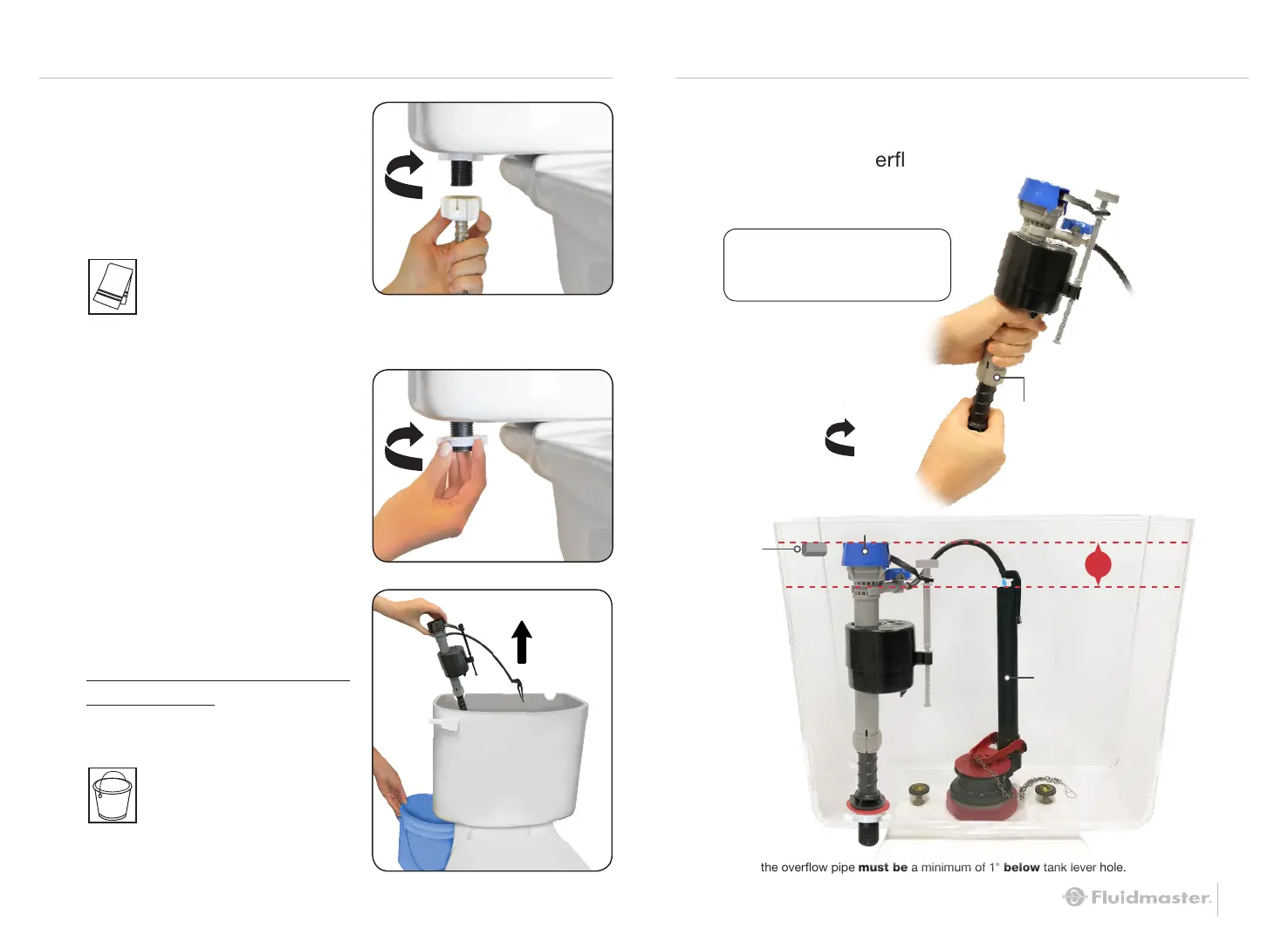 erfl

the overflow pipe **must be** a minimum of 1" **below** tank lever hole.

Fluidmaster.