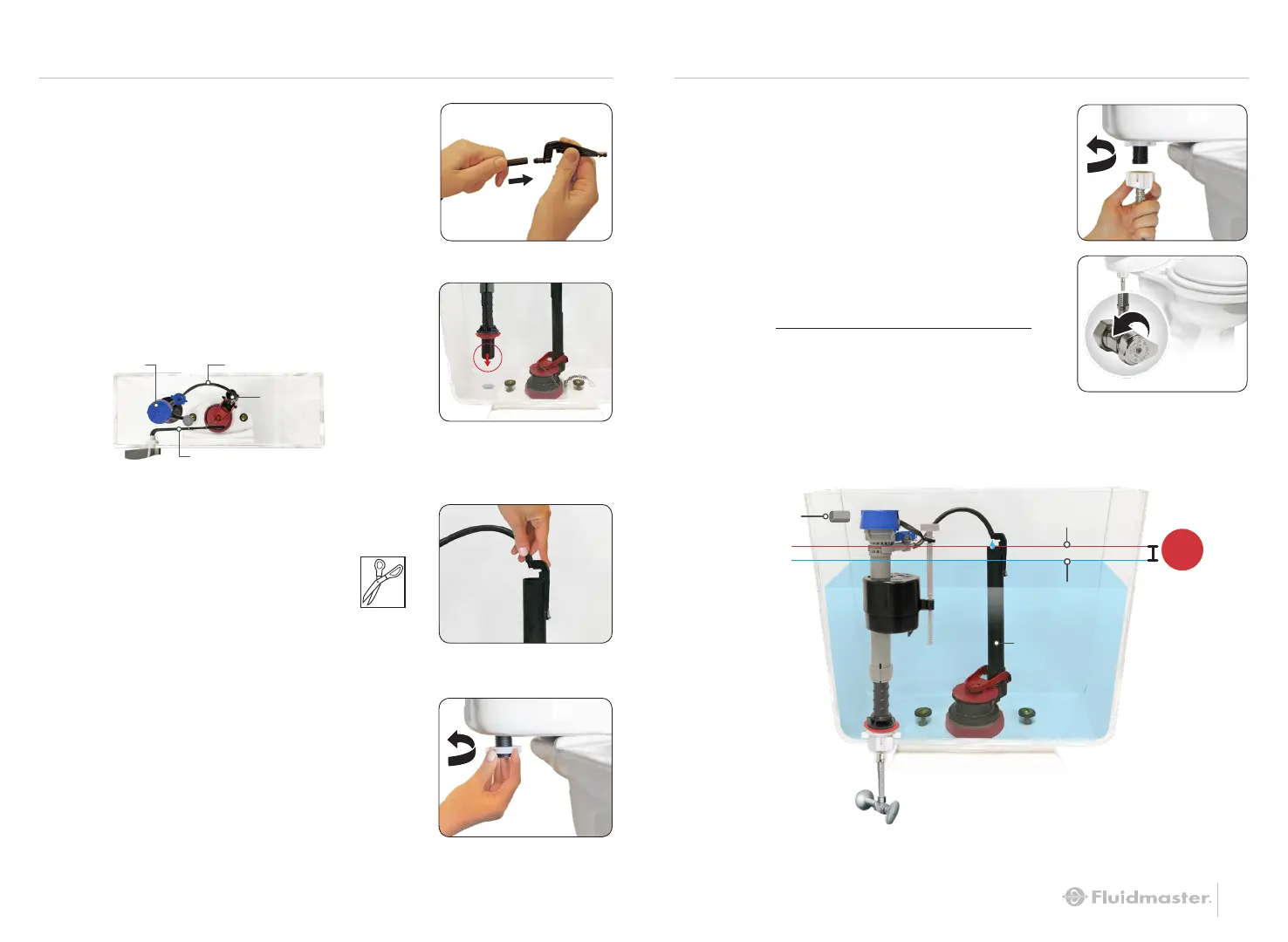 Fluidmaster.