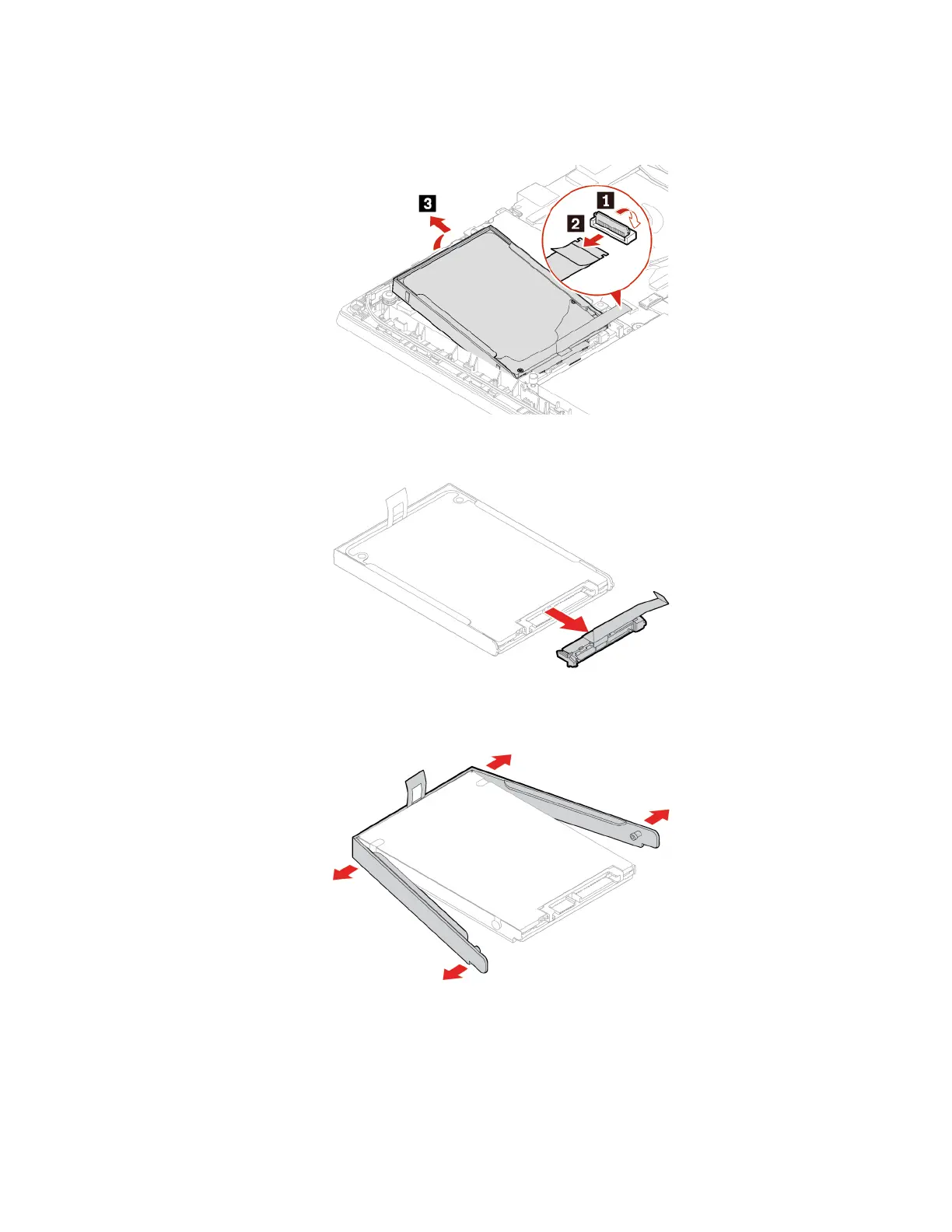 3
1
2