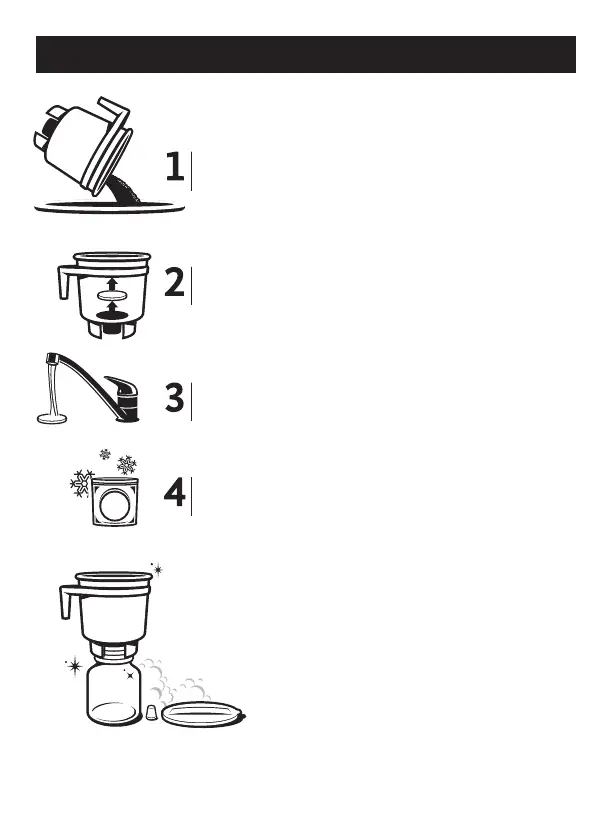 1

2

3

4