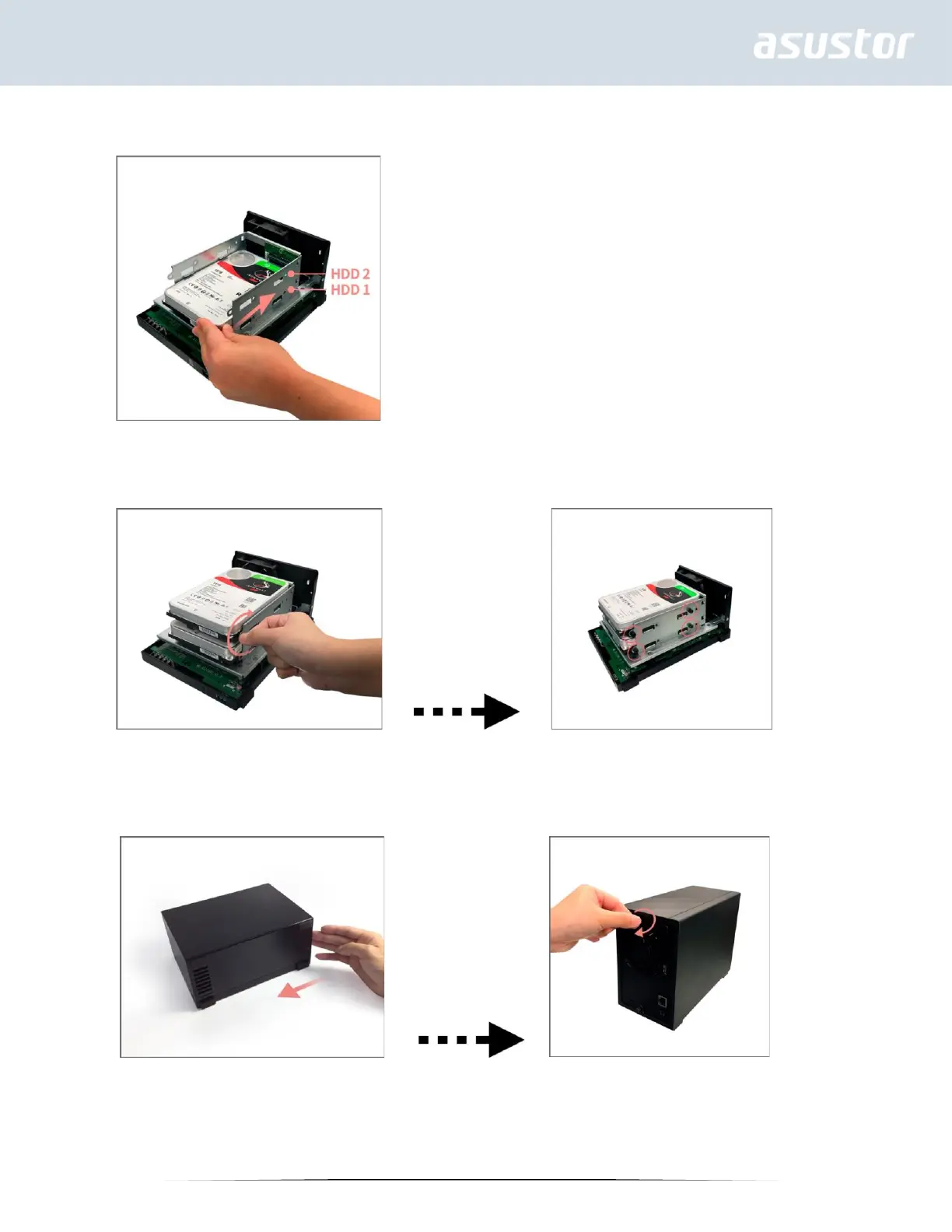 asustor

HDD 2
HDD 1