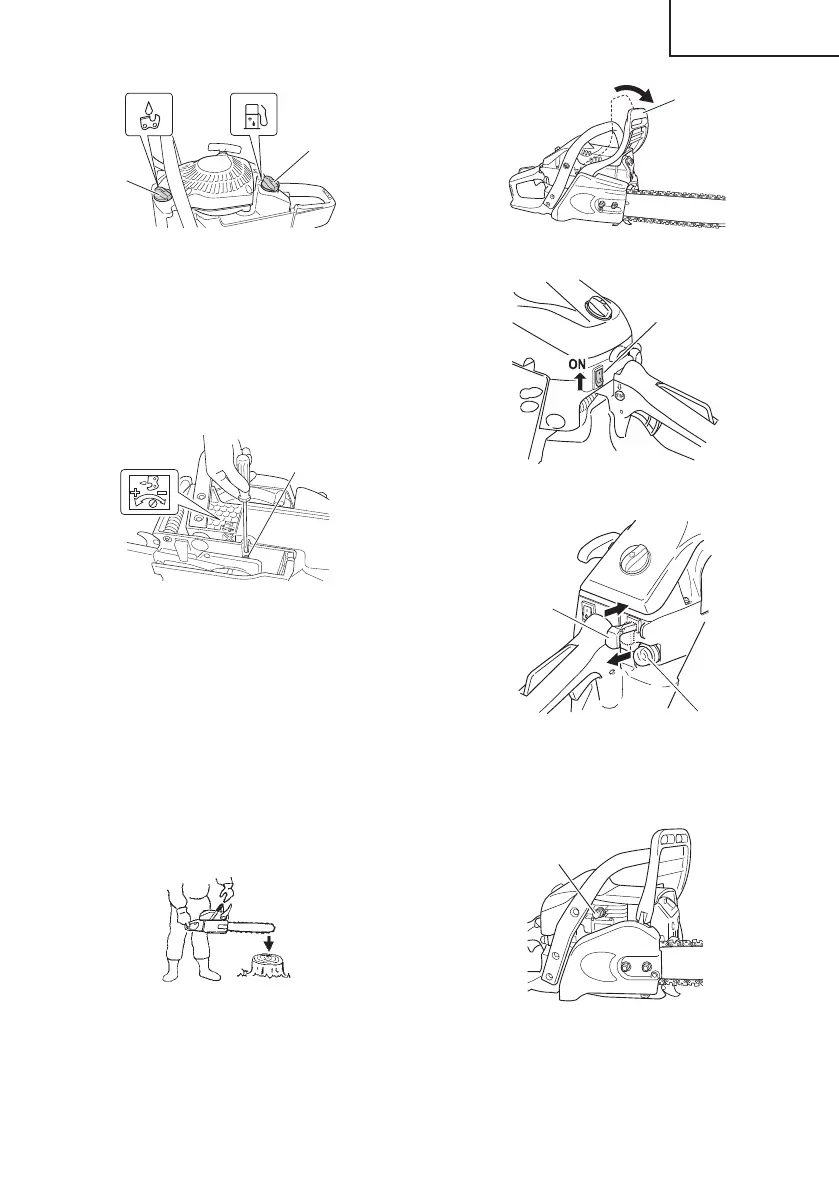 ON