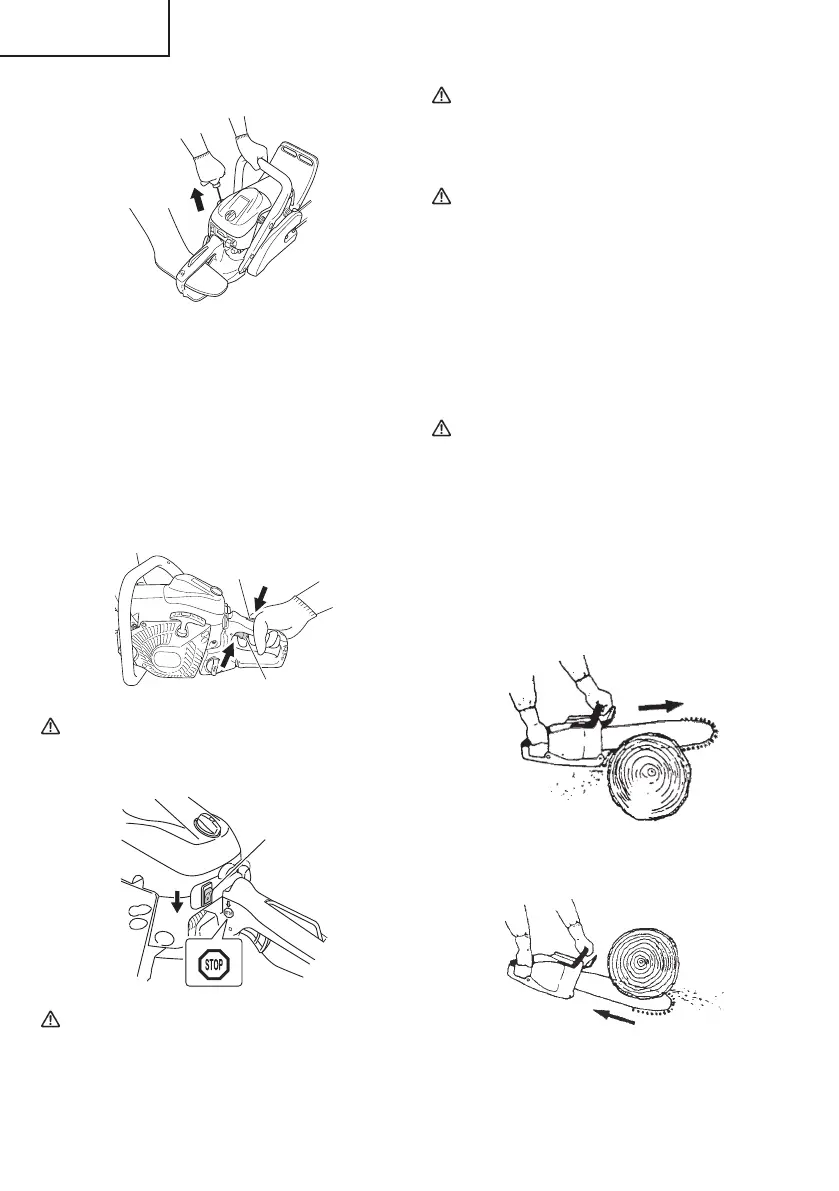 STOP