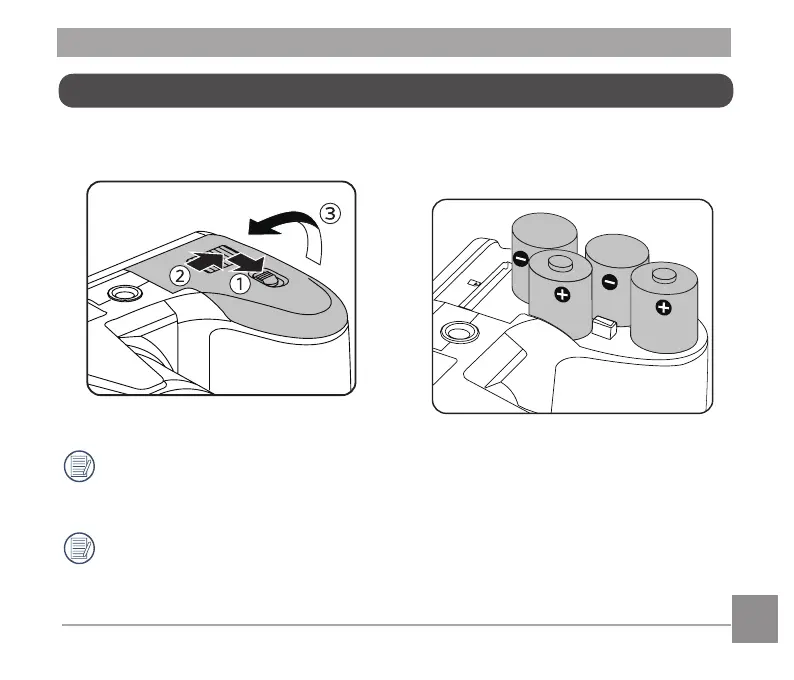 ③
②
①