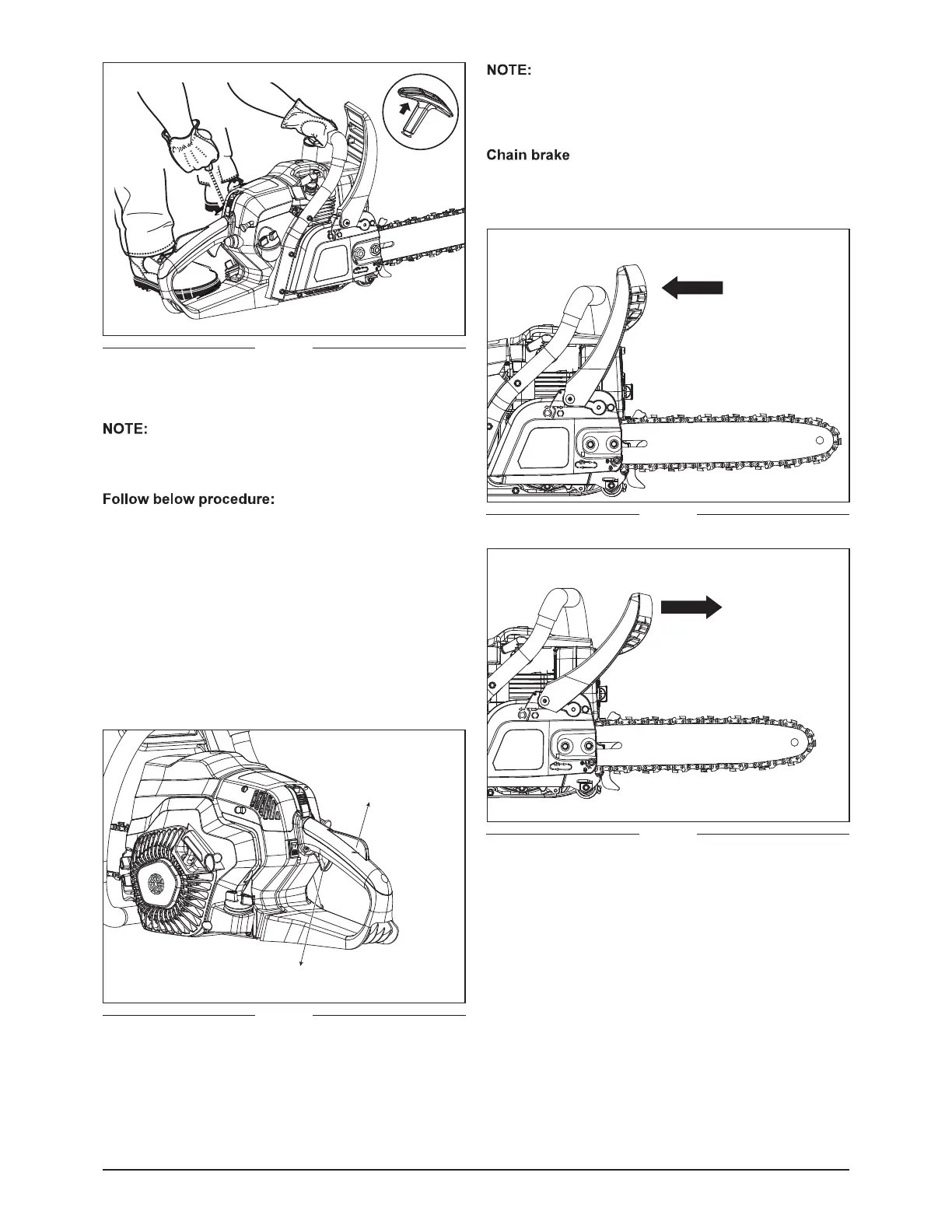 NOTE:

Follow below procedure:

NOTE:

Chain brake