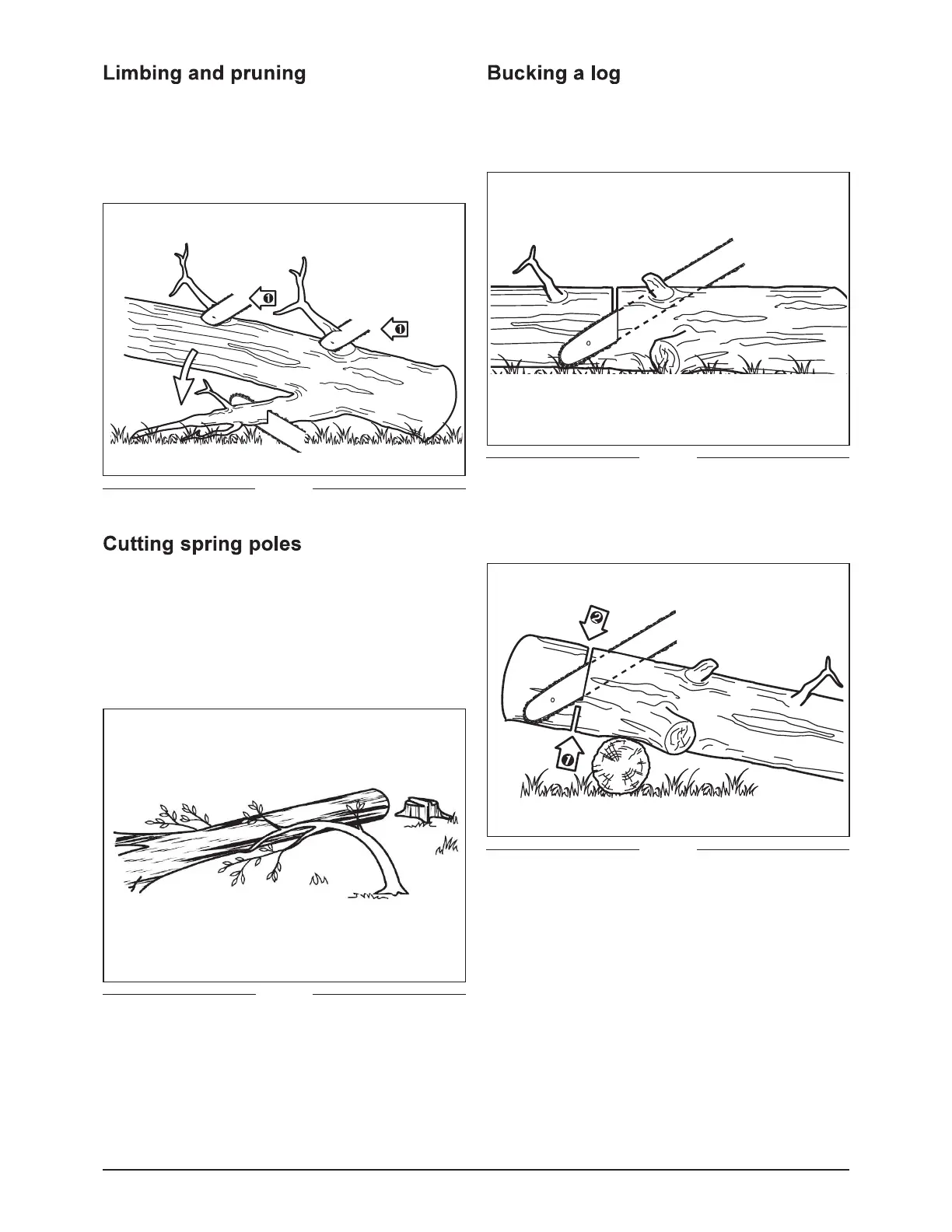 Limbing and pruning

1

1

Cutting spring poles

Bucking a log

2

1