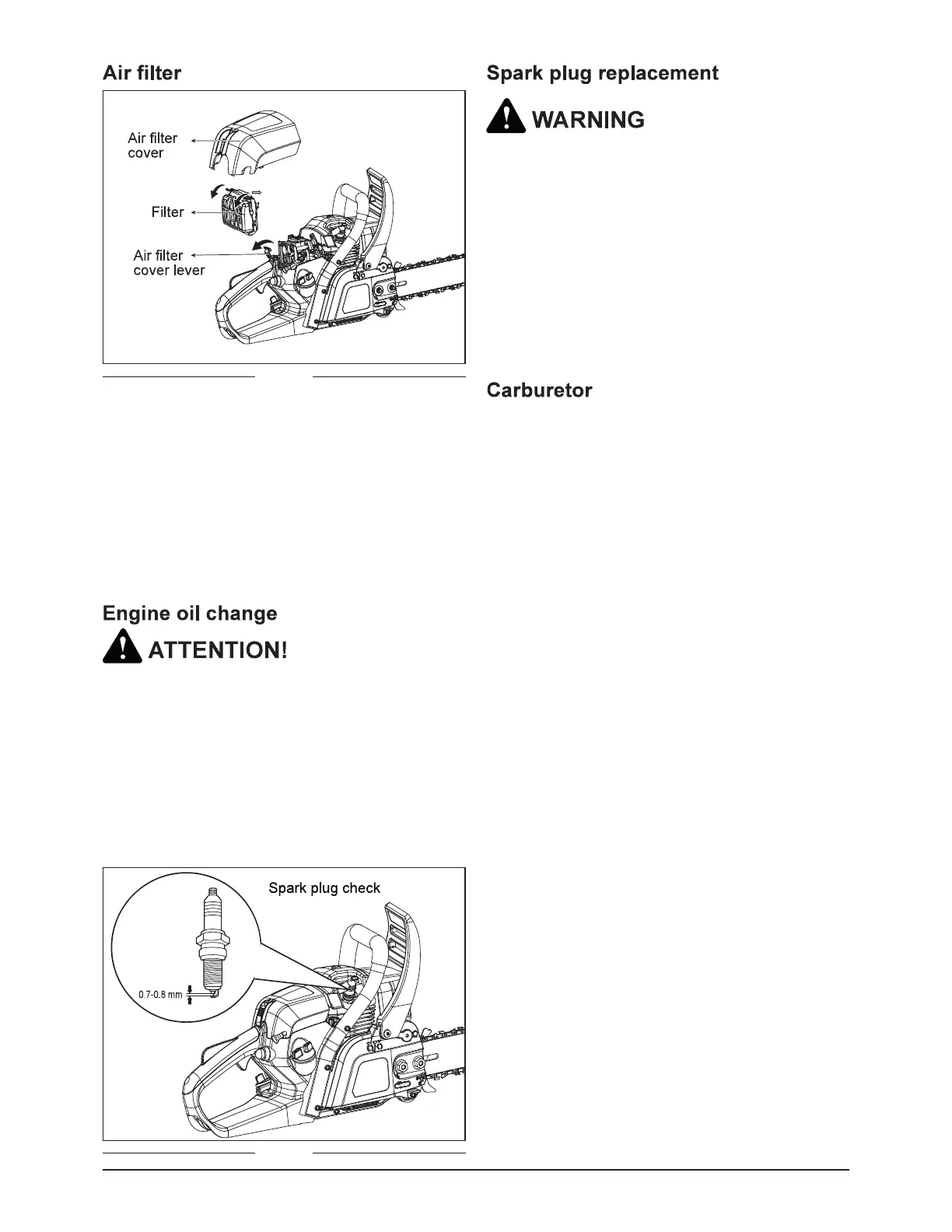 Air filter

Air filter cover

Filter

Air filter cover lever

Engine oil change

ATTENTION!

Spark plug check

0.7-0.8 mm

Spark plug replacement

WARNING

Carburetor