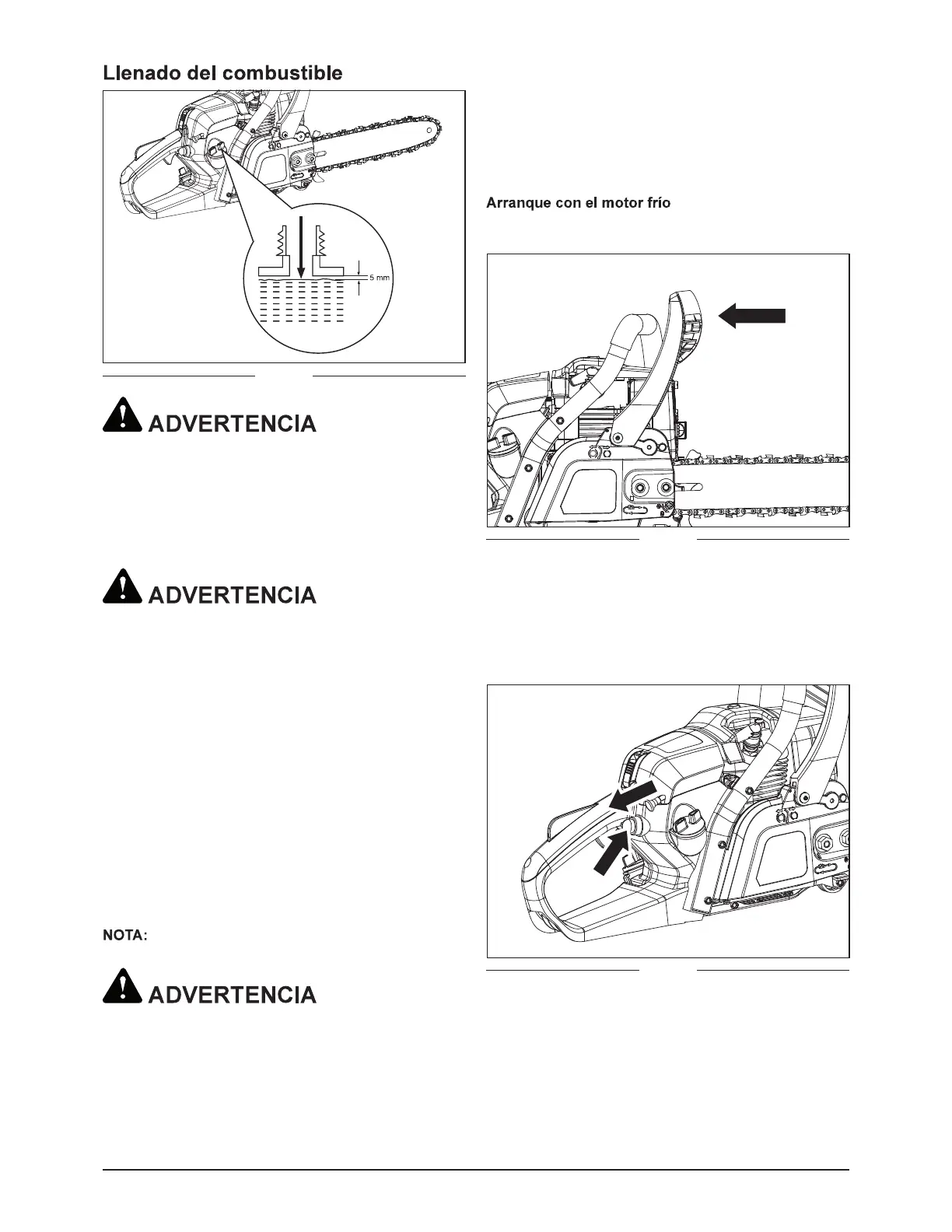 Llenado del combustible

5 mm

ADVERTENCIA

ADVERTENCIA

NOTA:

ADVERTENCIA

Arranque con el motor frío