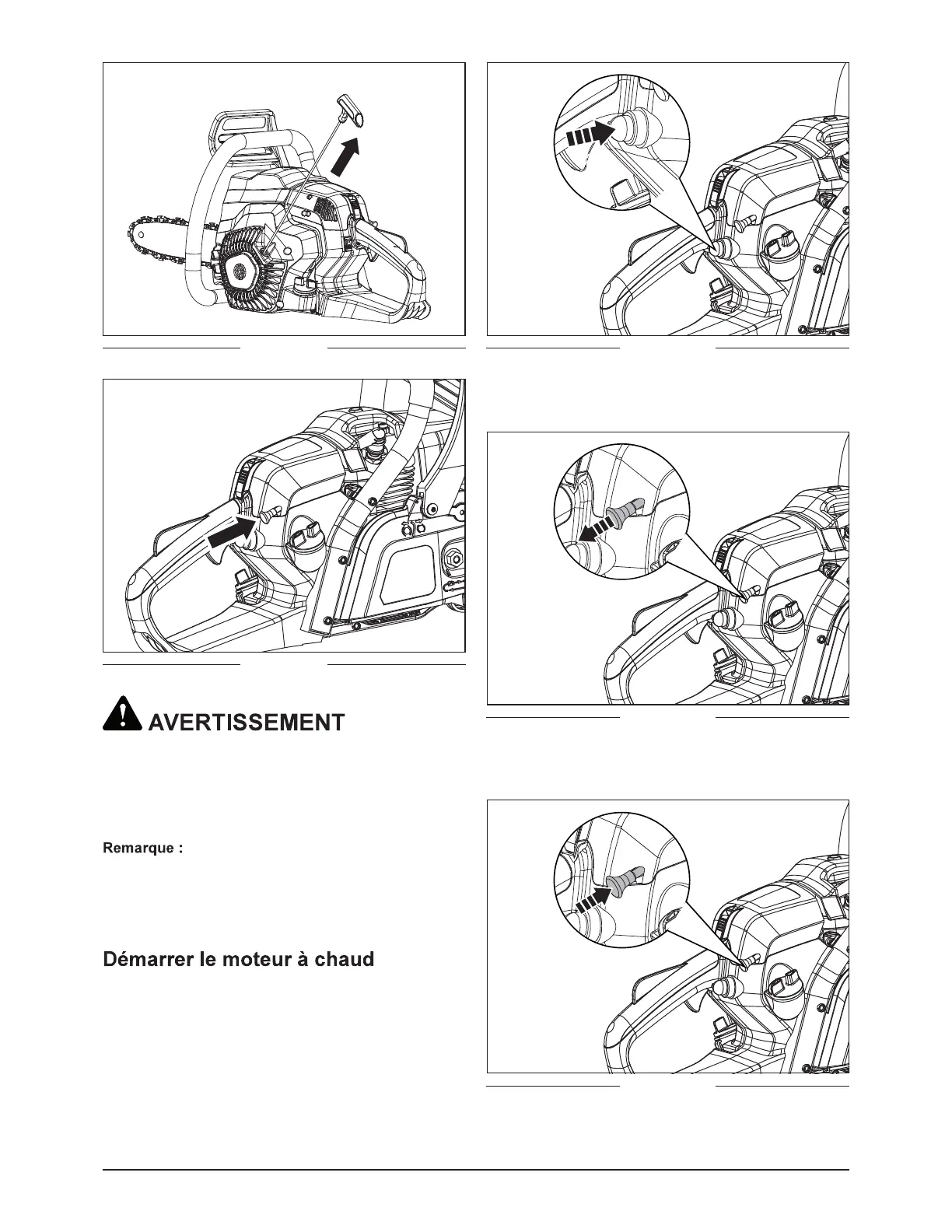 AVERTISSEMENT

Remarque :

Démarrer le moteur à chaud