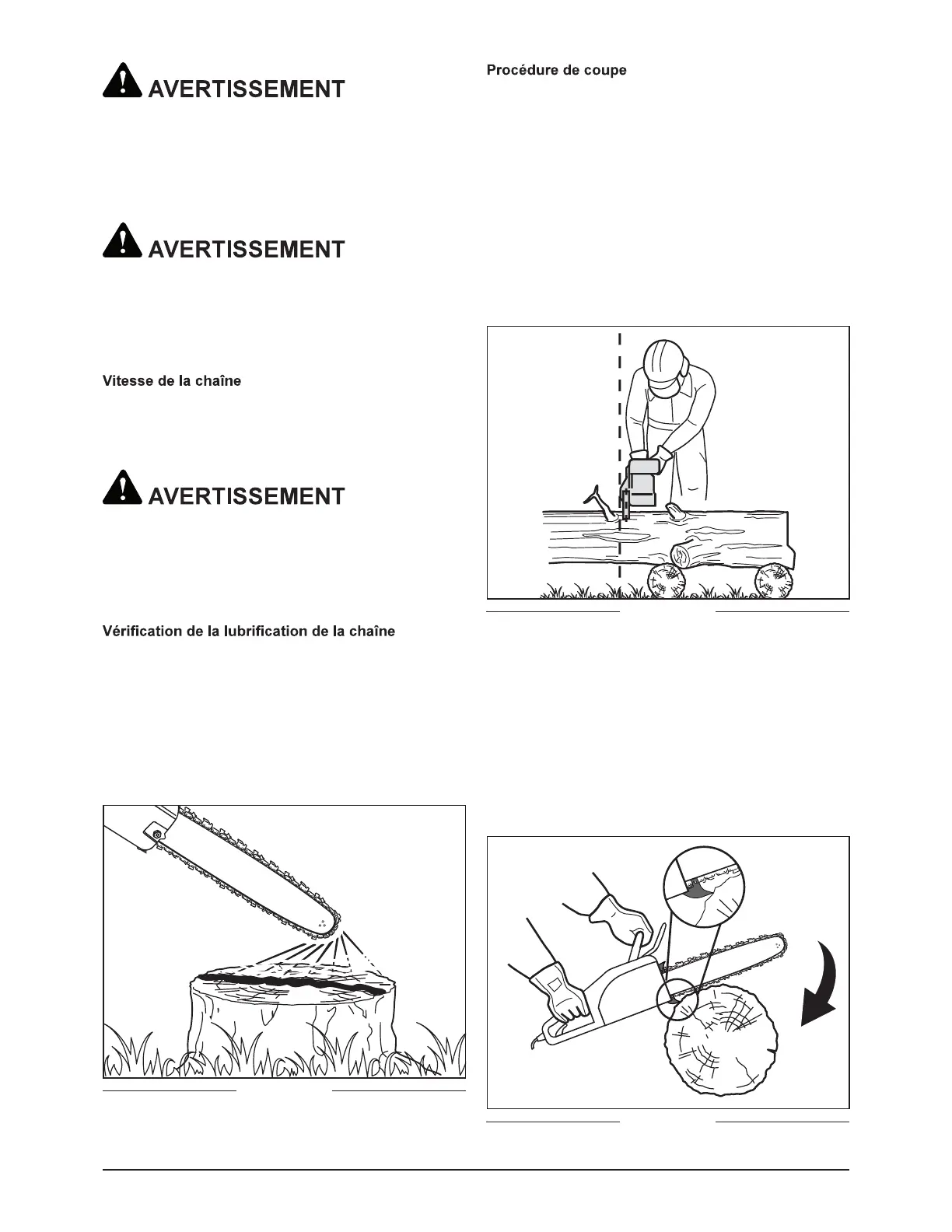 AVERTISSEMENT

AVERTISSEMENT

Vitesse de la chaîne

AVERTISSEMENT

Vérification de la lubrification de la chaîne

Procédure de coupe