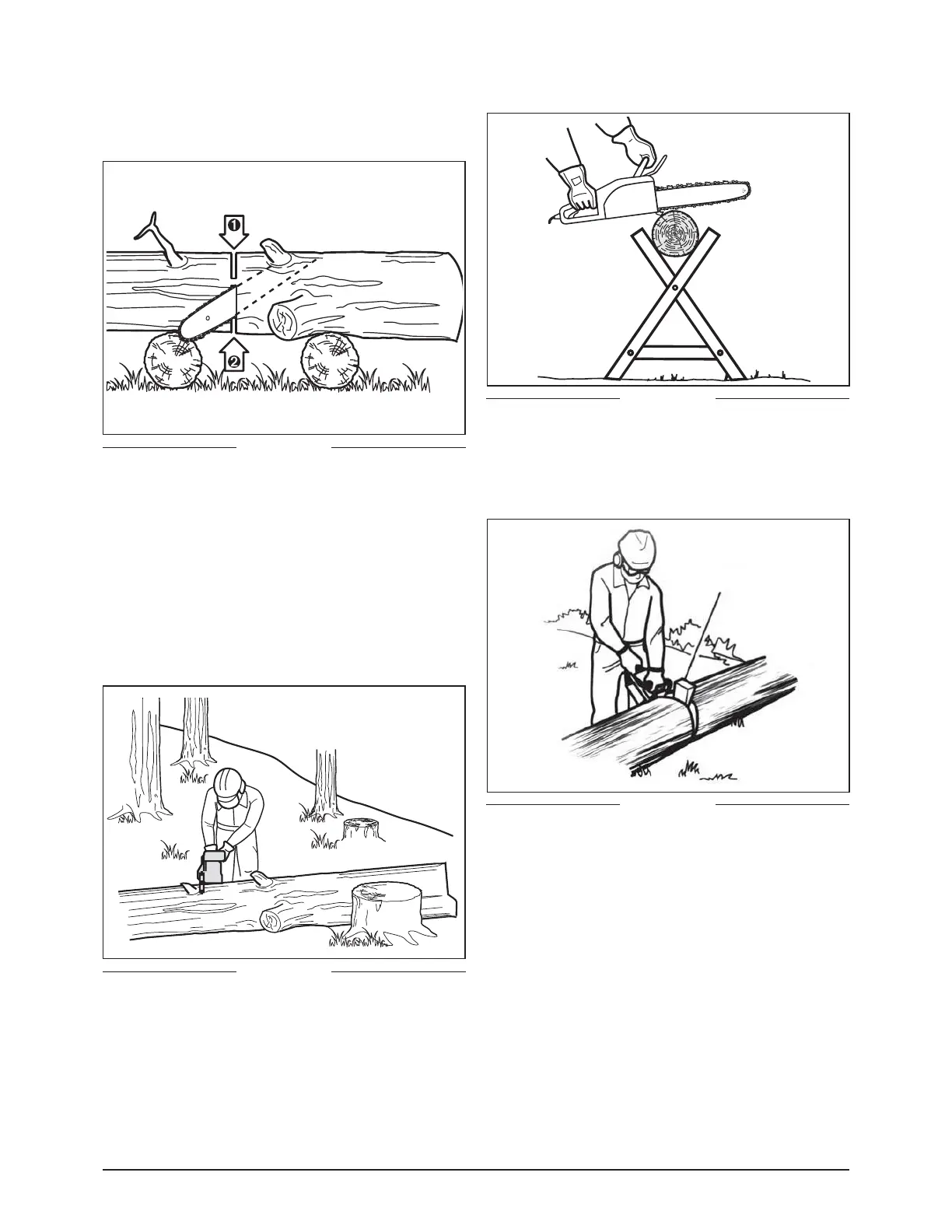 1
2