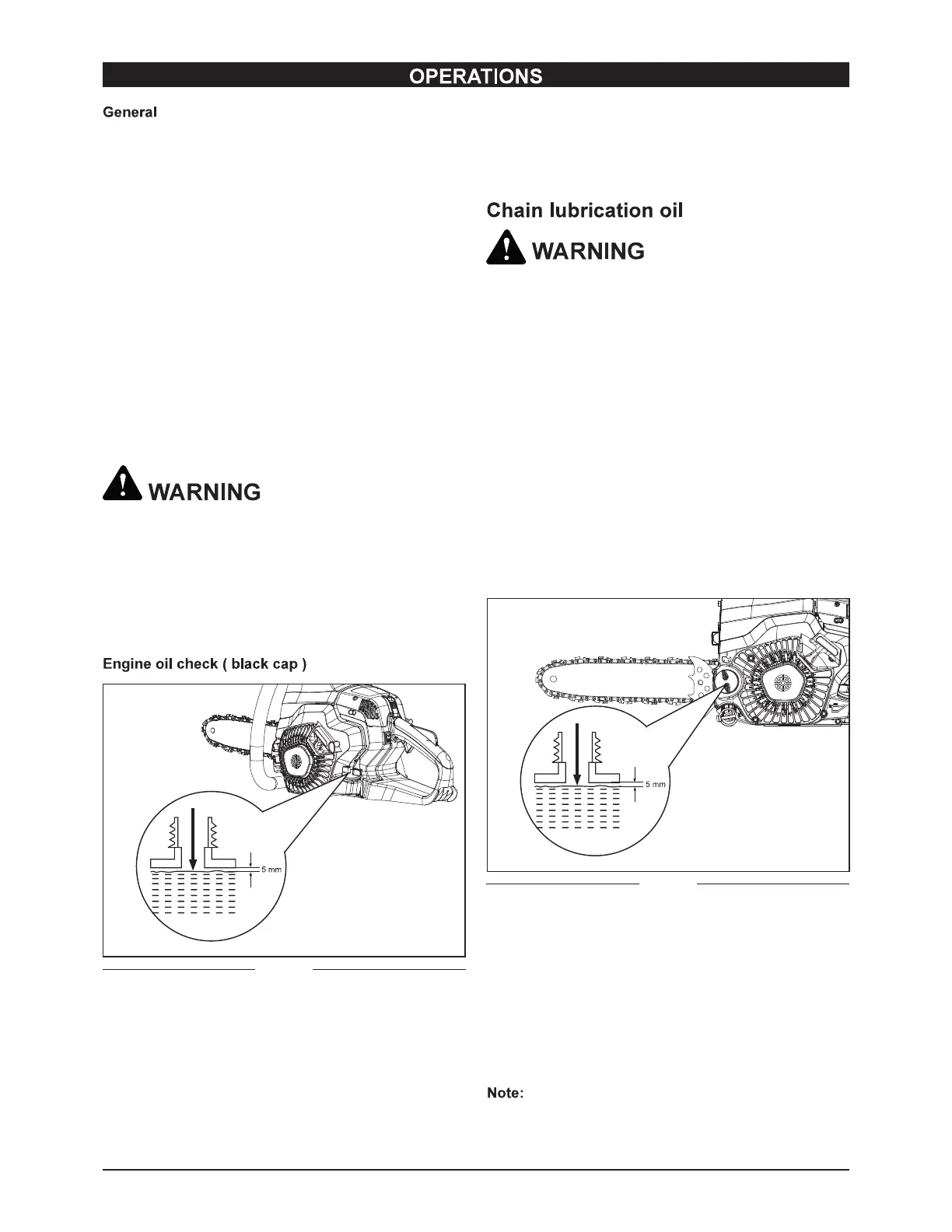 OPERATIONS

General

WARNING

Engine oil check ( black cap )

5 mm

Chain lubrication oil

WARNING

5 mm

Note: