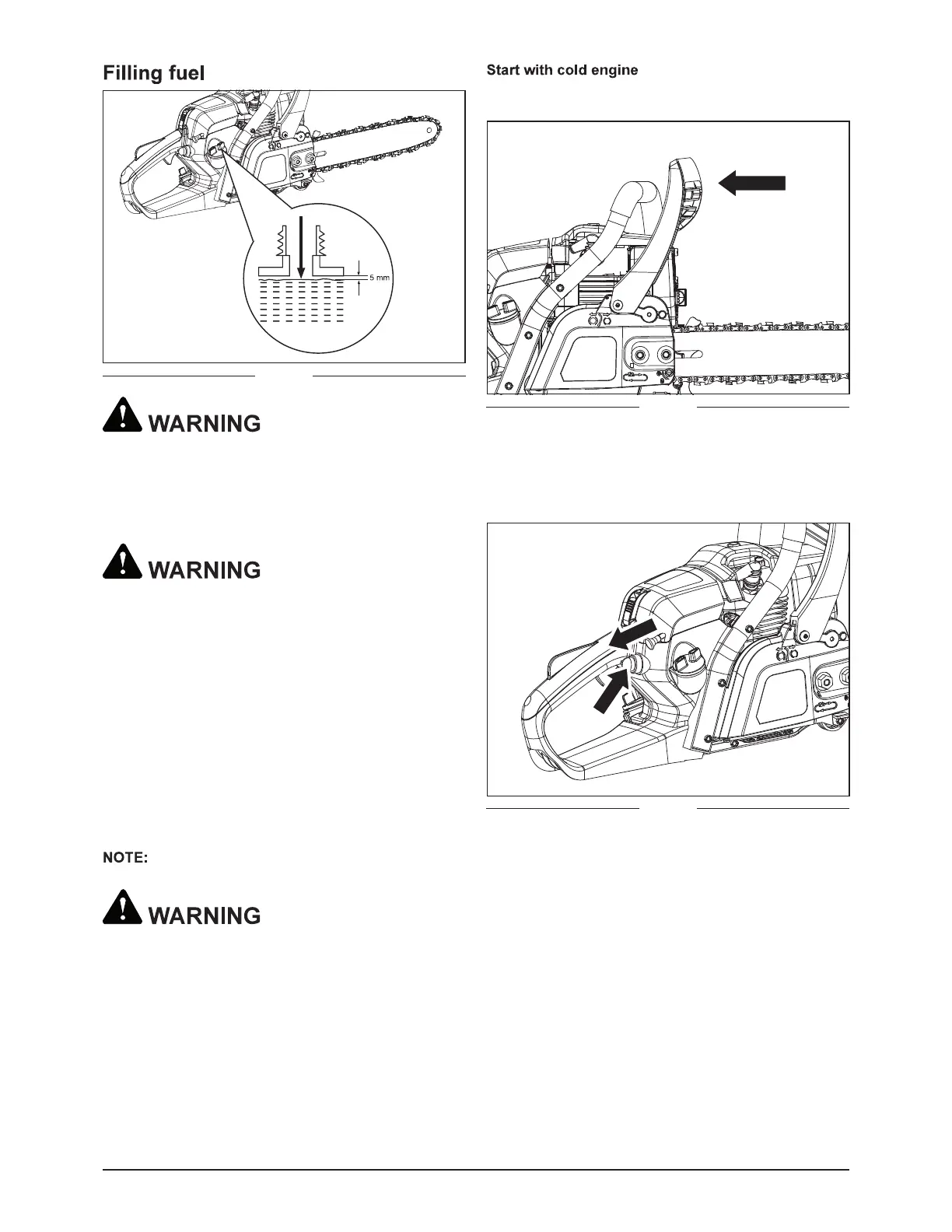 Filling fuel

5 mm

WARNING

WARNING

NOTE:

WARNING

Start with cold engine