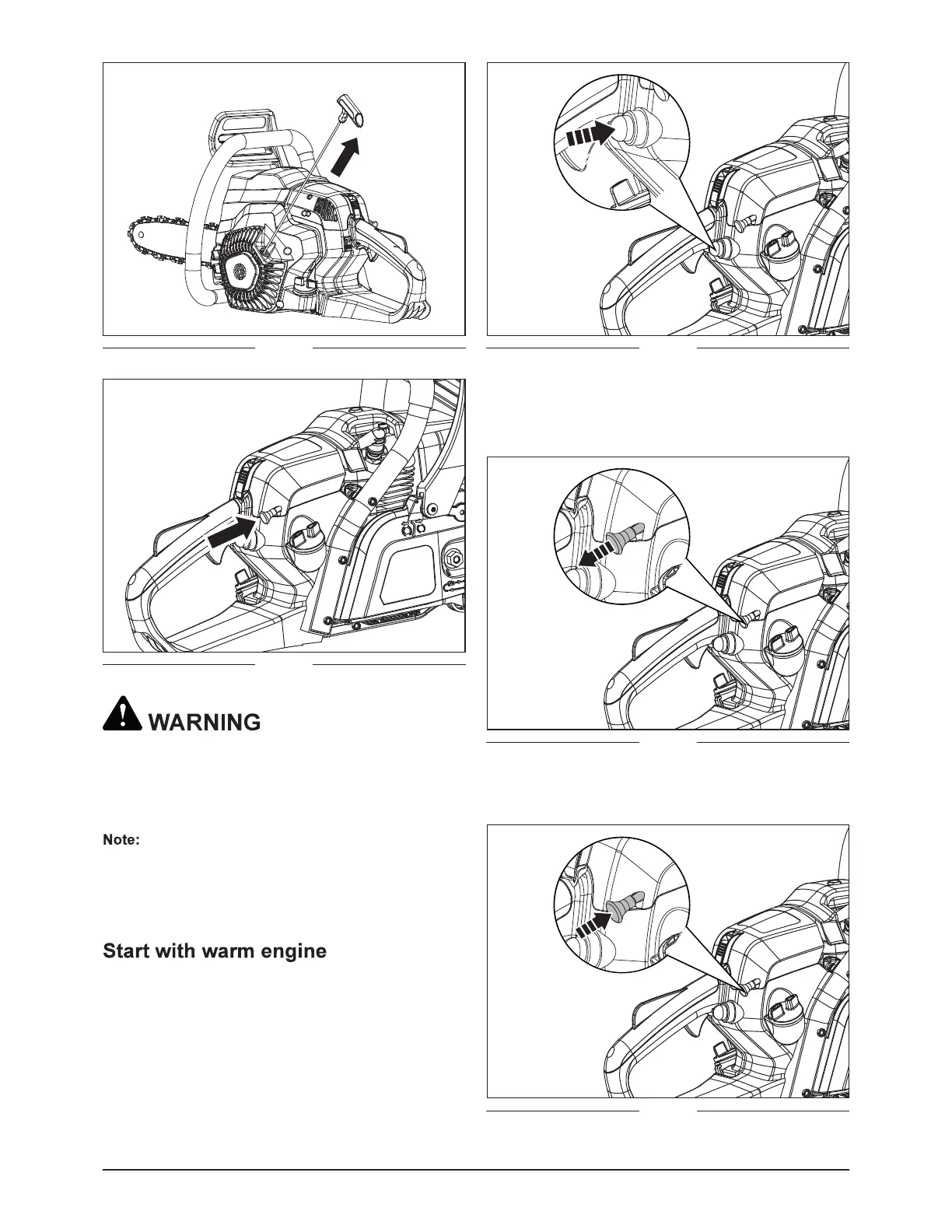 WARNING

Note:

Start with warm engine