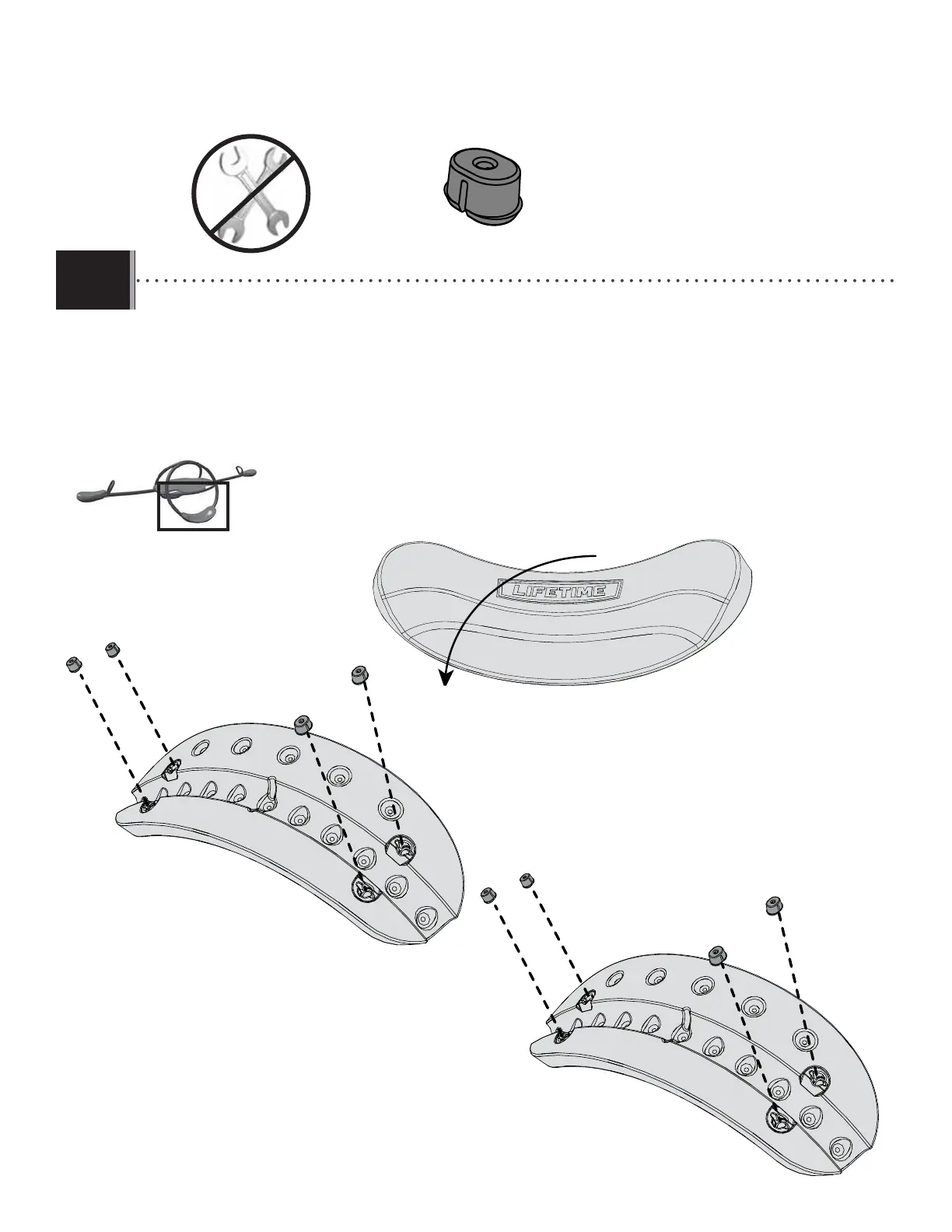 LIFETIME