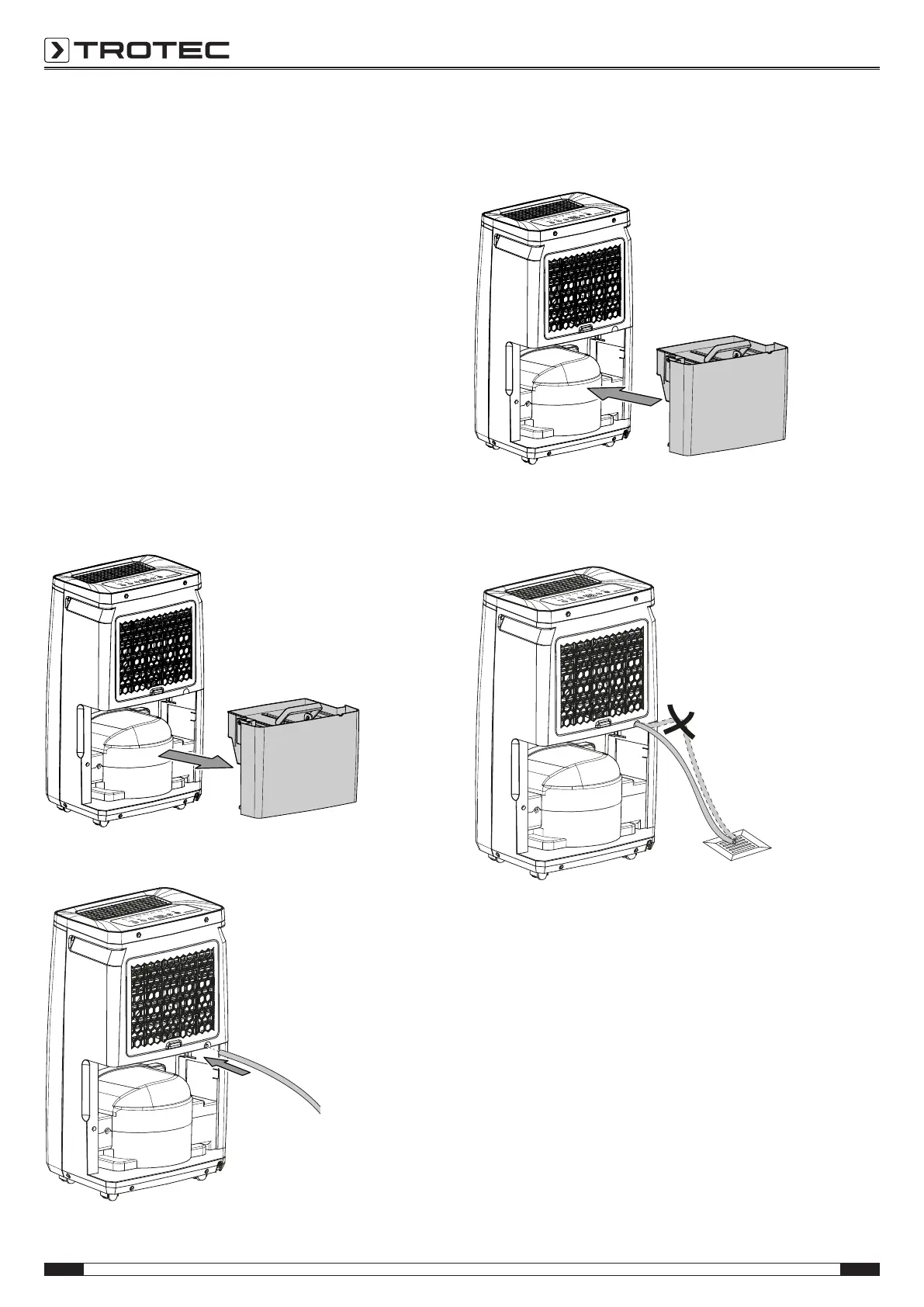 TROTEC