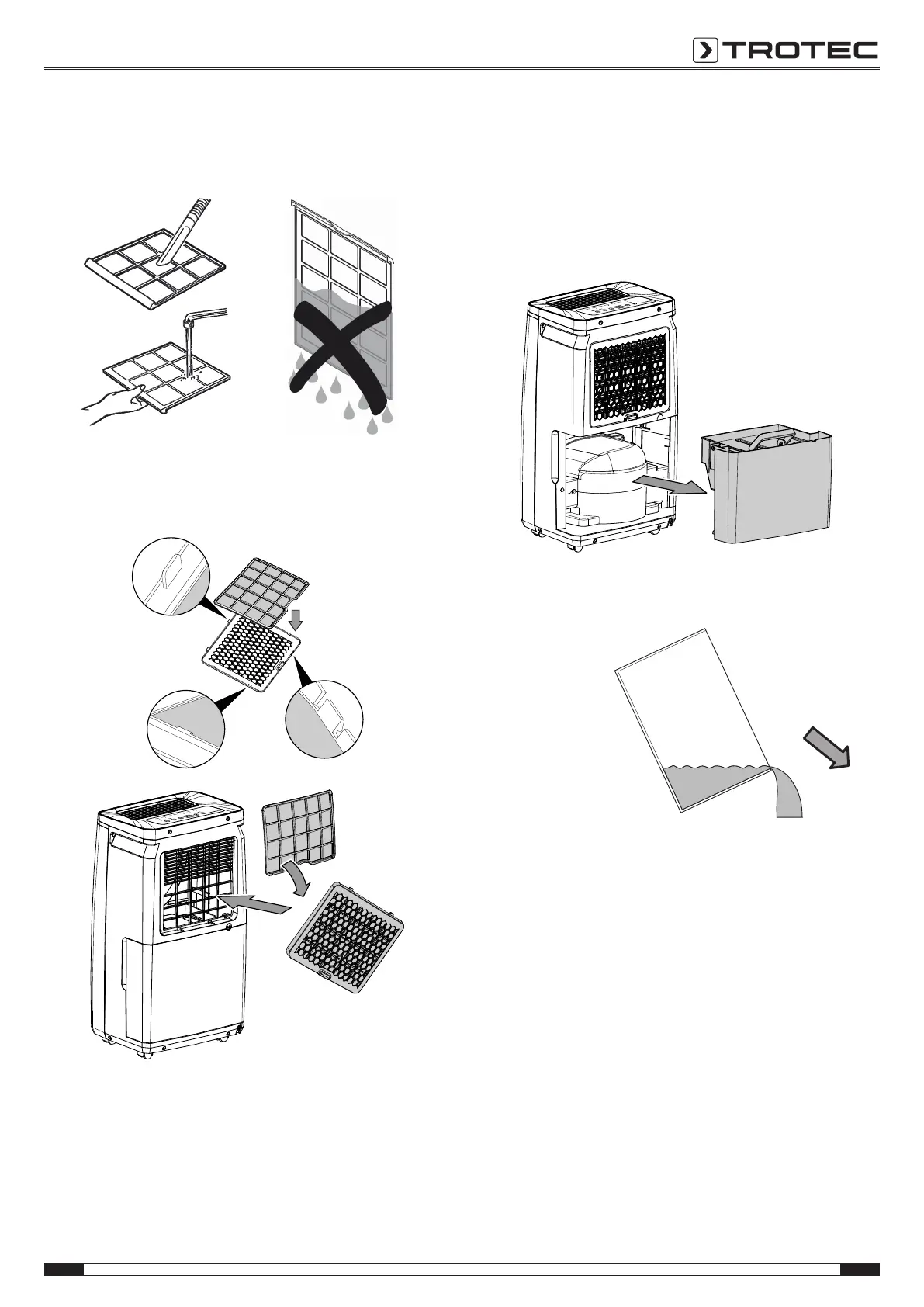 TROTEC