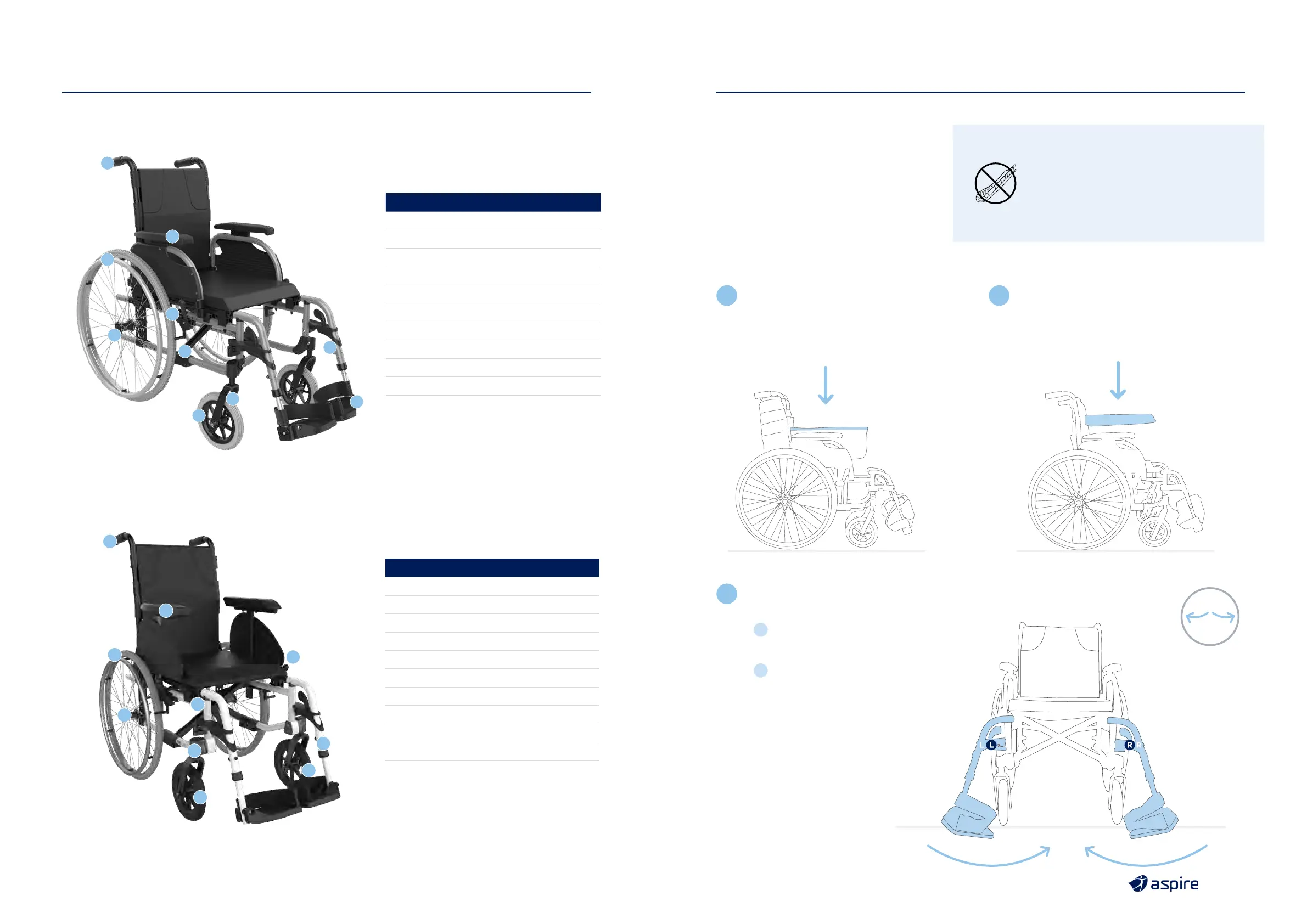 L

R

aspire