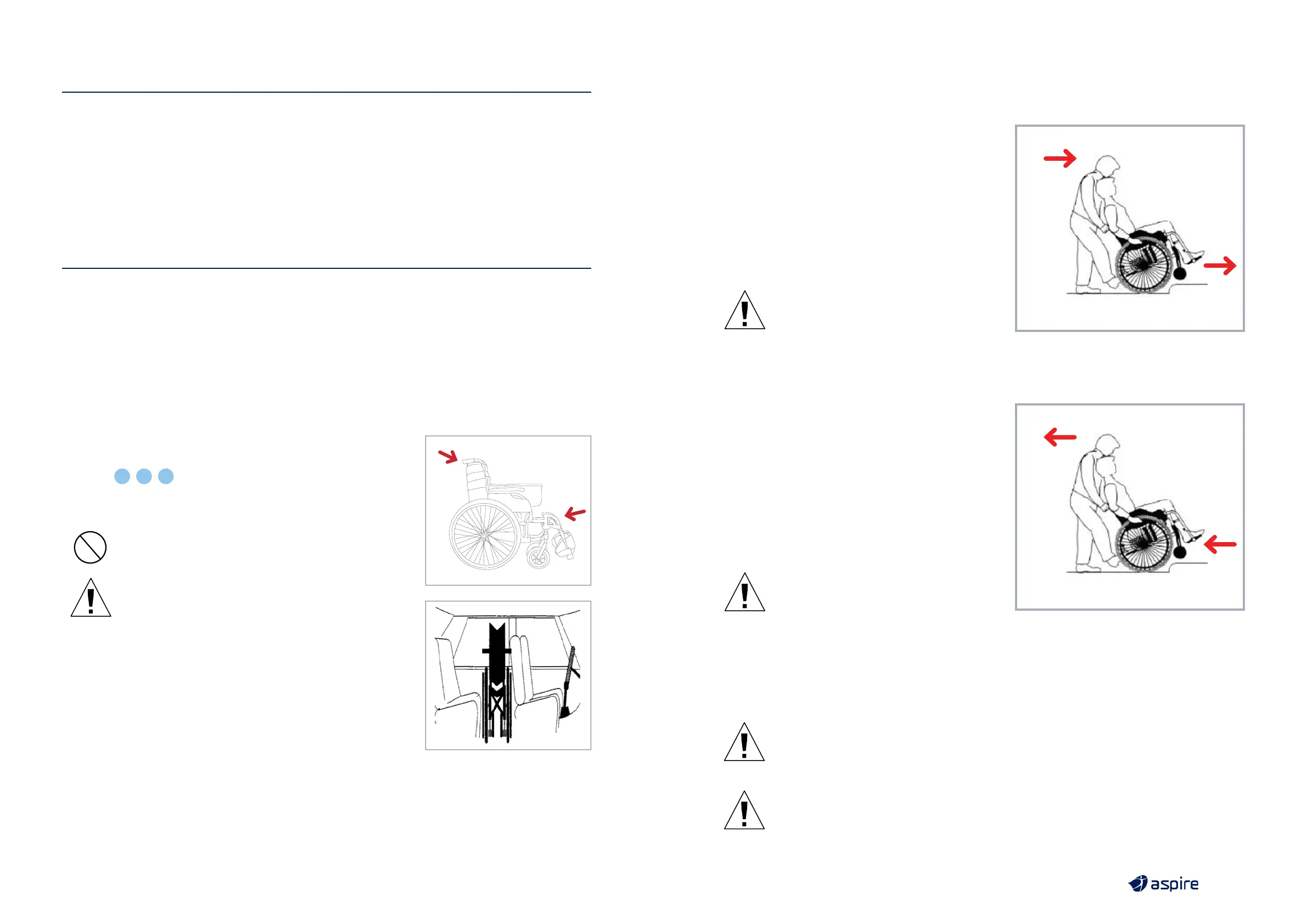 aspire