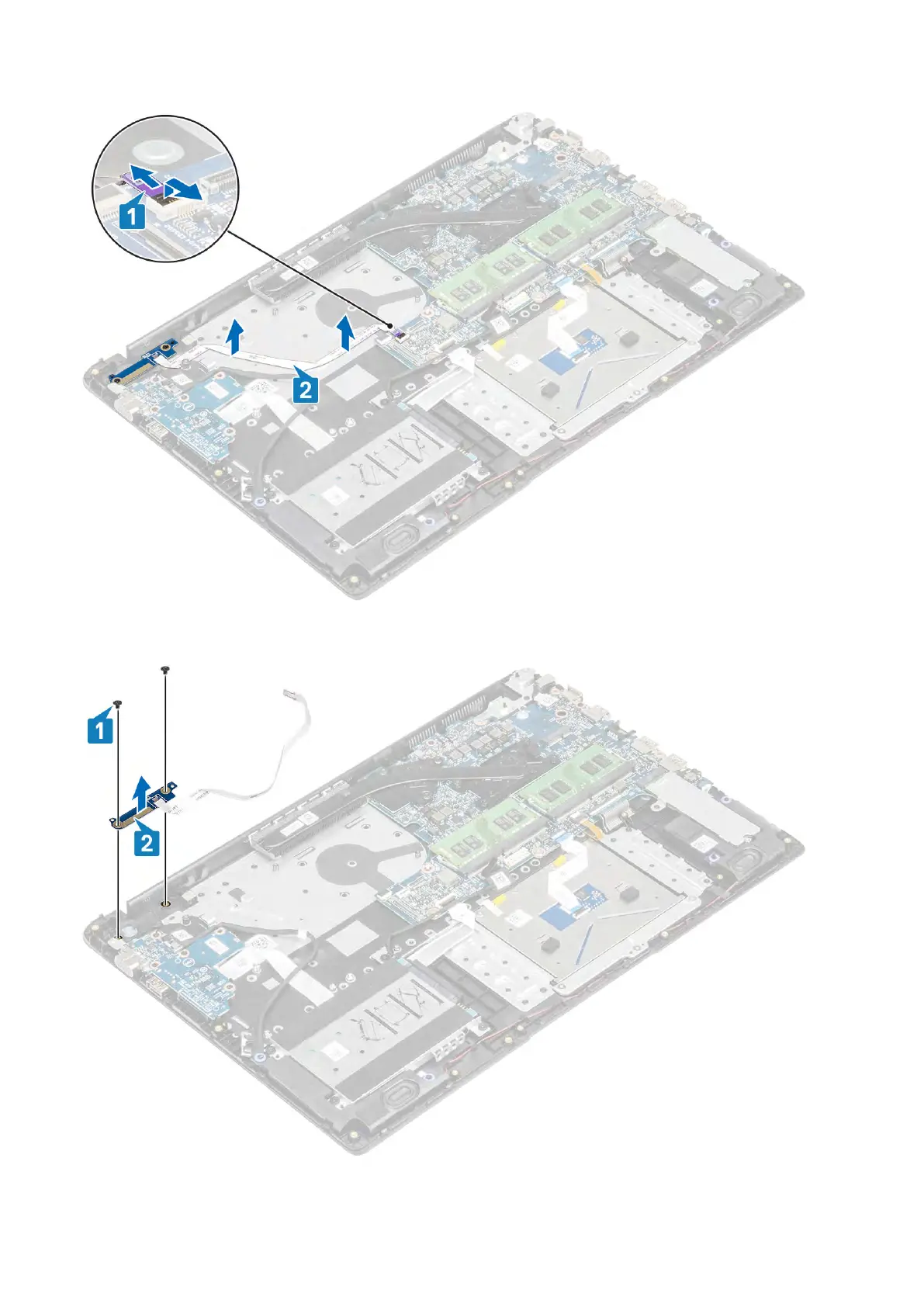 1
2
1
2