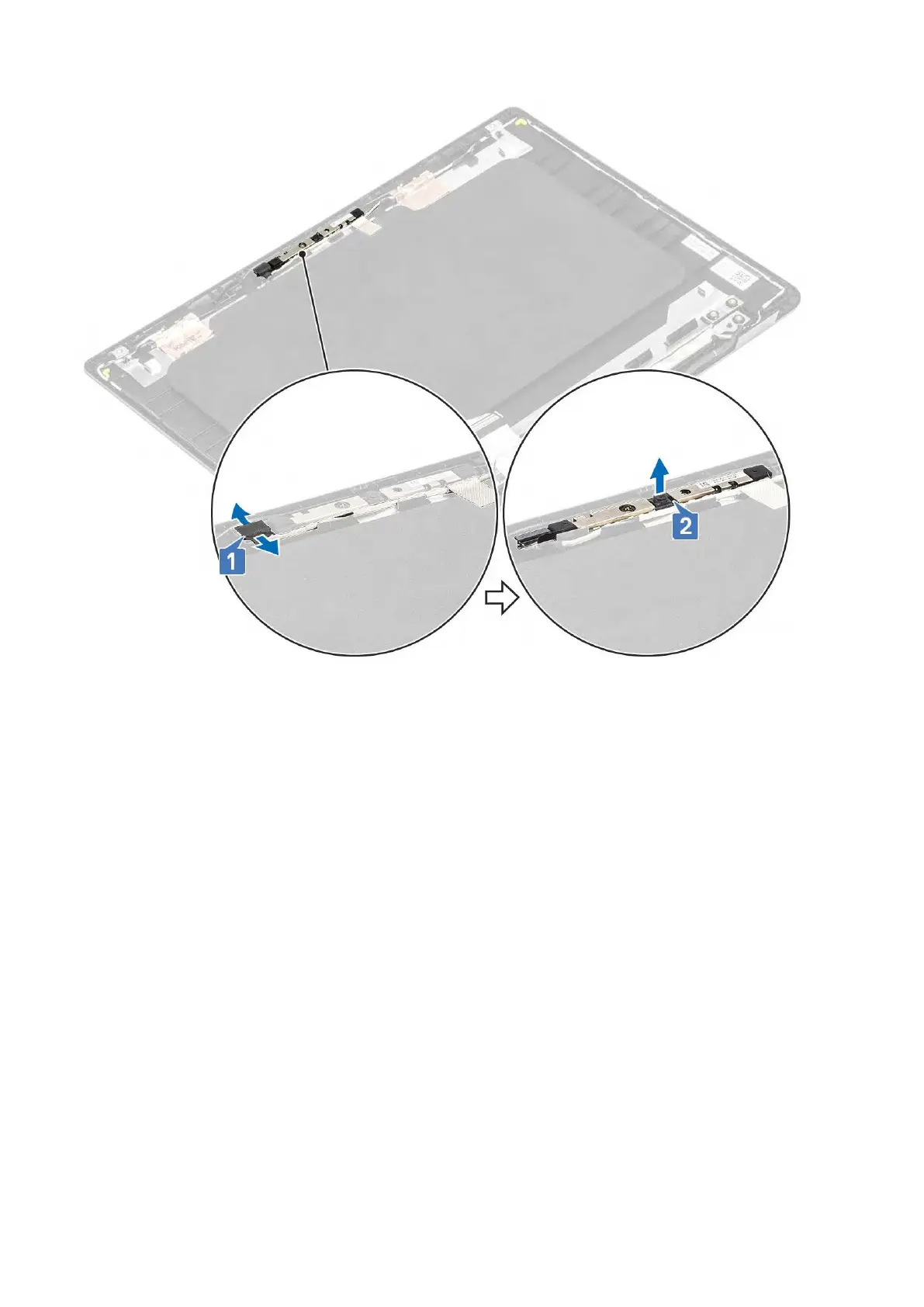 1

2